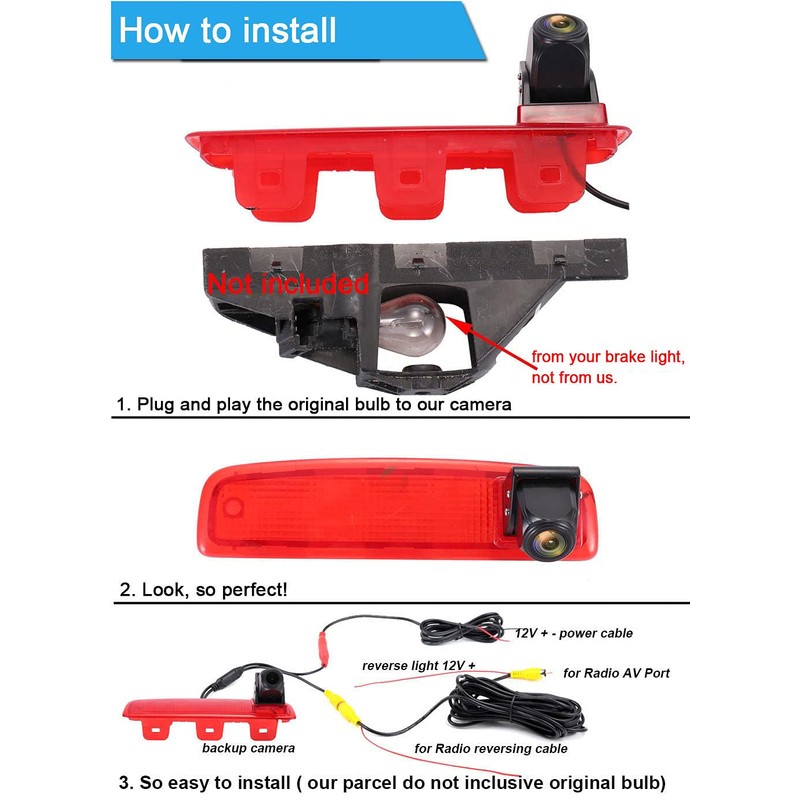 How to install

Not included

from your brake light, not from us.

1. Plug and play the original bulb to our camera

2. Look, so perfect!

12V + - power cable

reverse light 12V +

for Radio AV Port

backup camera

for Radio reversing cable

3. So easy to install ( our parcel do not inclusive original bulb)