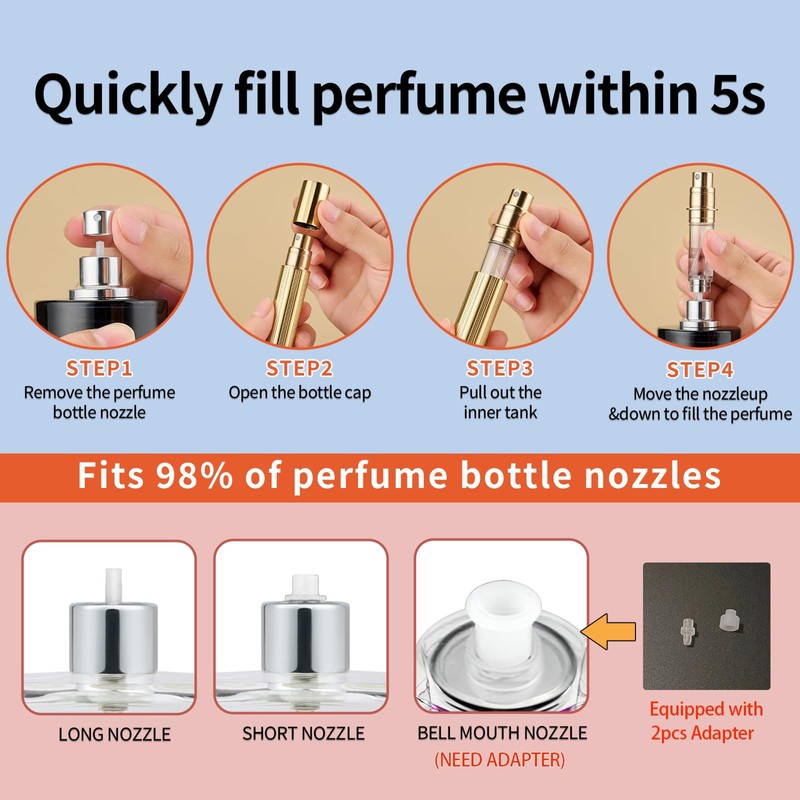 Quickly fill perfume within 5s

STEP1
Remove the perfume bottle nozzle

STEP2
Open the bottle cap

STEP3
Pull out the inner tank

STEP4
Move the nozzleup &down to fill the perfume

Fits 98% of perfume bottle nozzles

LONG NOZZLE

SHORT NOZZLE

BELL MOUTH NOZZLE
(NEED ADAPTER)

Equipped with 2pcs Adapter