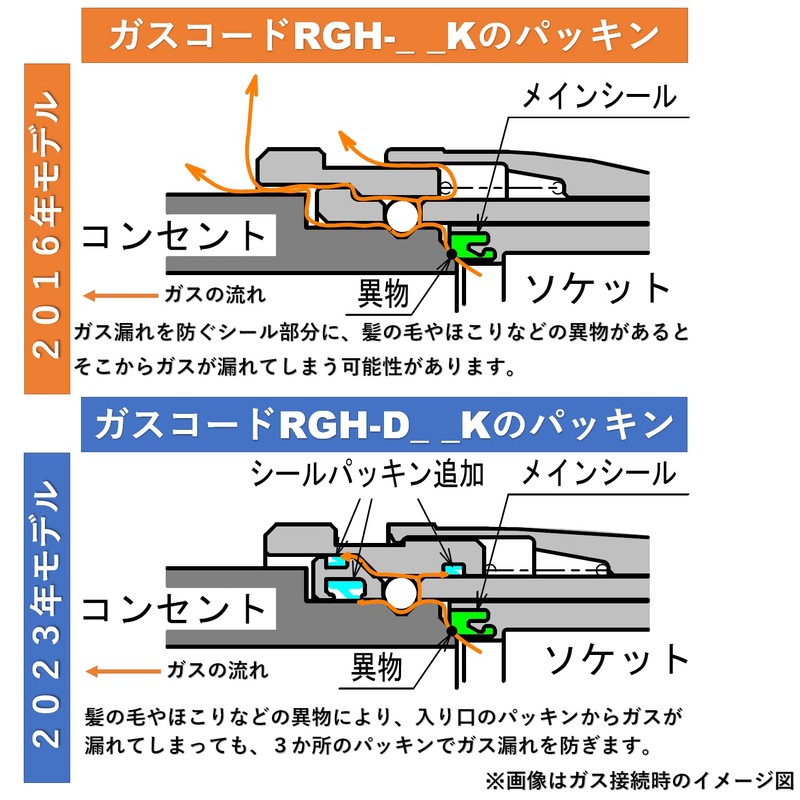 ガスコードRGH-_ _Kのパッキン

２０１６年モデル

メインシール

コンセント

異物

ソケット

ガスの流れ

ガス漏れを防ぐシール部分に、髪の毛やほこりなどの異物があるとそこからガスが漏れてしまう可能性があります。

ガスコードRGH-D_ _Kのパッキン

２０２３年モデル

シールパッキン追加

メインシール

コンセント

異物

ソケット

ガスの流れ

髪の毛やほこりなどの異物により、入り口のパッキンからガスが漏れてしまっても、３か所のパッキンでガス漏れを防ぎます。

※画像はガス接続時のイメージ図