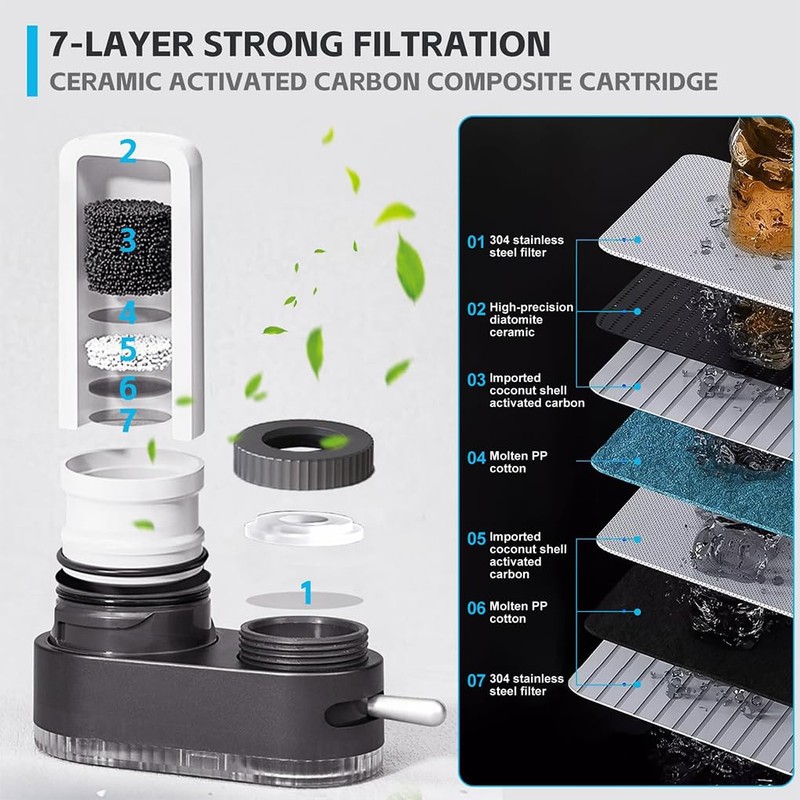 7-LAYER STRONG FILTRATION
CERAMIC ACTIVATED CARBON COMPOSITE CARTRIDGE

2
3
4
5
6
7
1

01 304 stainless steel filter

02 High-precision diatomite ceramic

03 Imported coconut shell activated carbon

04 Molten PP cotton

05 Imported coconut shell activated carbon

06 Molten PP cotton

07 304 stainless steel filter