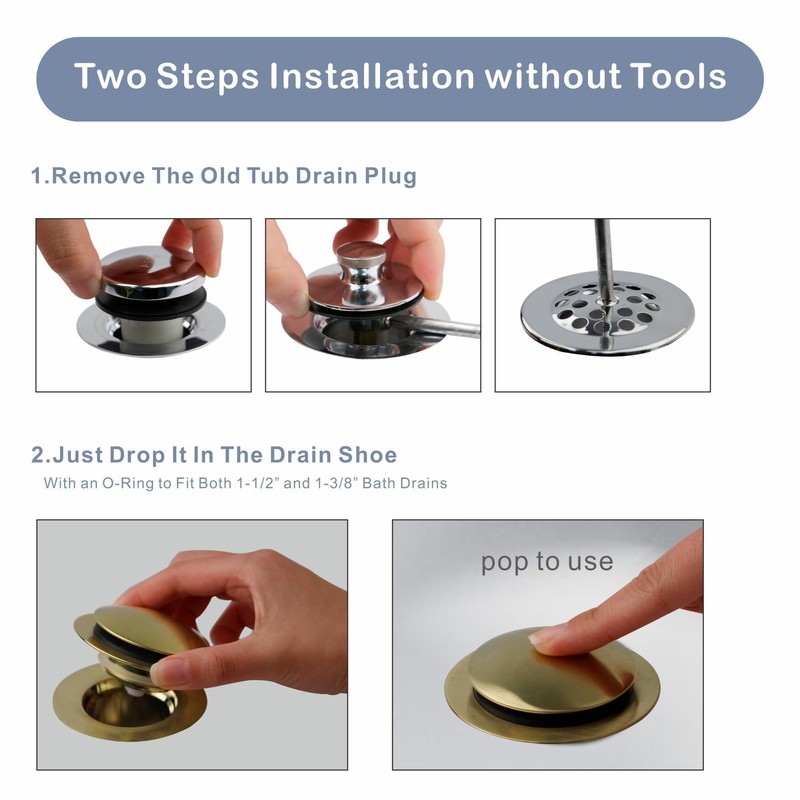 Two Steps Installation without Tools

1.Remove The Old Tub Drain Plug

2.Just Drop It In The Drain Shoe

With an O-Ring to Fit Both 1-1/2” and 1-3/8” Bath Drains

pop to use