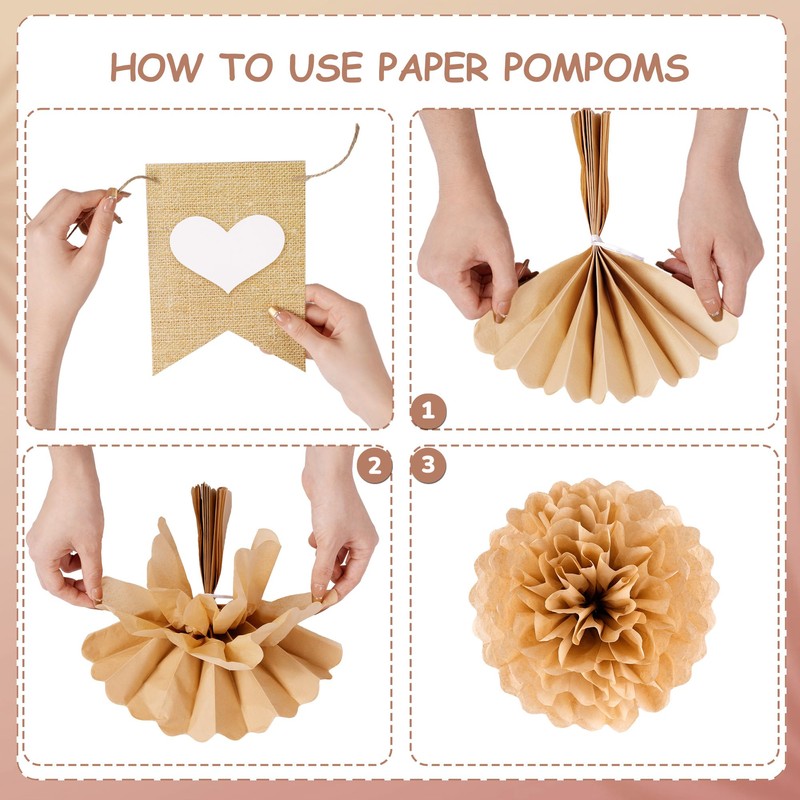 HOW TO USE PAPER POMPOMS

1

2

3