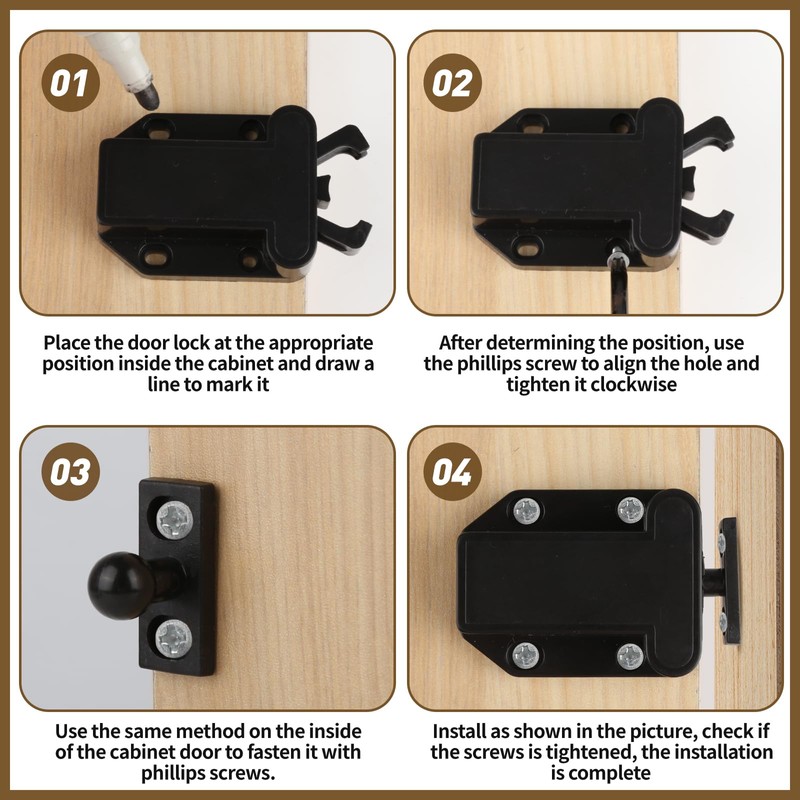 01

Place the door lock at the appropriate position inside the cabinet and draw a line to mark it

02

After determining the position, use the phillips screw to align the hole and tighten it clockwise

03

Use the same method on the inside of the cabinet door to fasten it with phillips screws.

04

Install as shown in the picture, check if the screws is tightened, the installation is complete