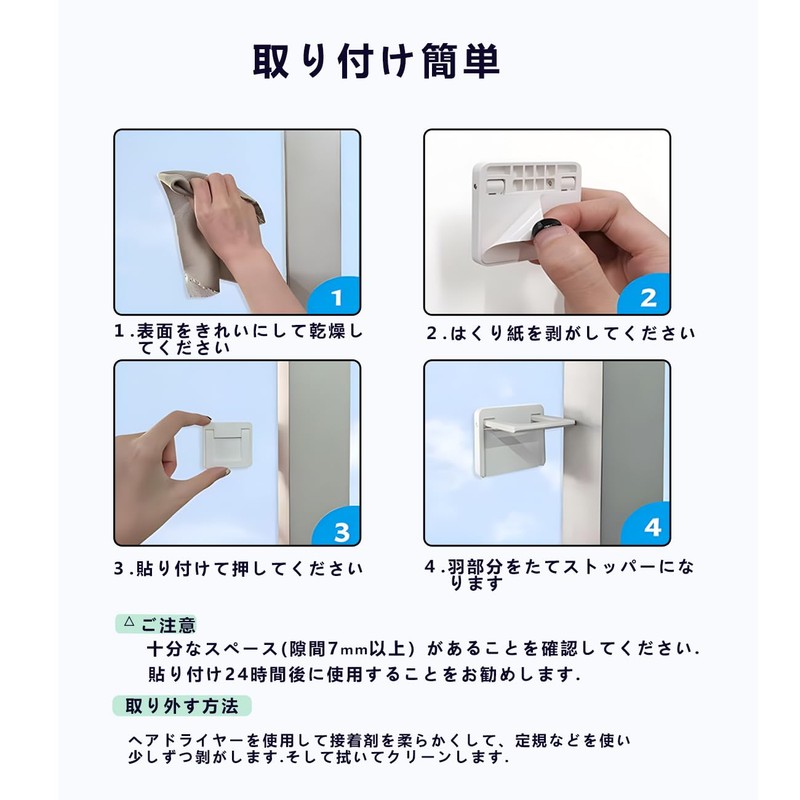 取り付け簡単

1

1.表面をきれいにして乾燥してください

2

2.はくり紙を剥がしてください

3

3.貼り付けて押してください

4

4.羽部分をたてストッパーになります

△ご注意

十分なスペース(隙間7mm以上) があることを確認してください.

貼り付け24時間後に使用することをお勧めします.

取り外す方法

ヘアドライヤーを使用して接着剤を柔らかくして、定規などを使い少しずつ剥がします.そして拭いてクリーンします.