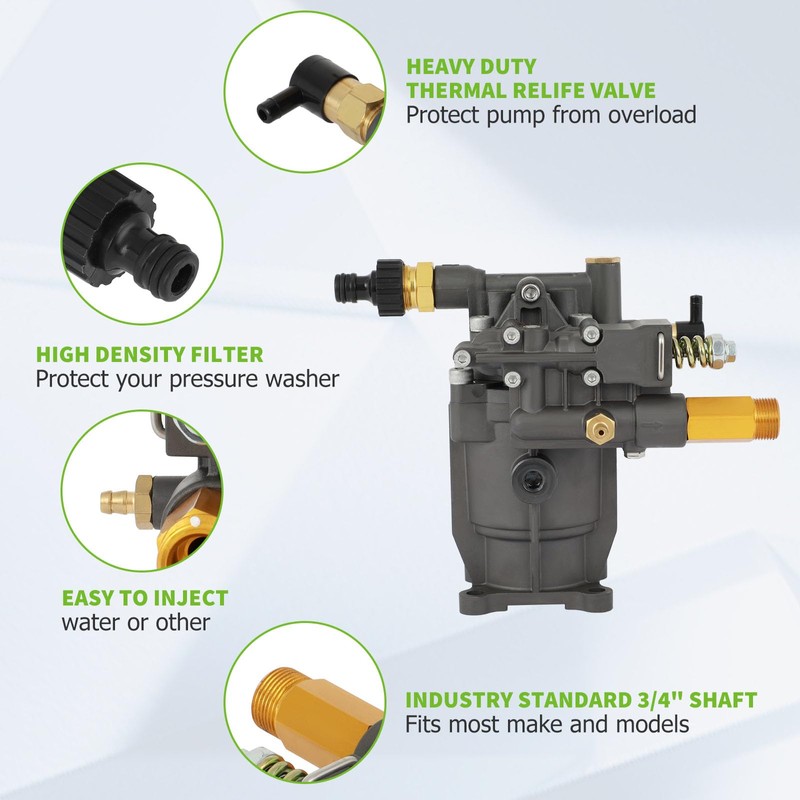 HEAVY DUTY
THERMAL RELIFE VALVE
Protect pump from overload

HIGH DENSITY FILTER
Protect your pressure washer

EASY TO INJECT
water or other

INDUSTRY STANDARD 3/4" SHAFT
Fits most make and models