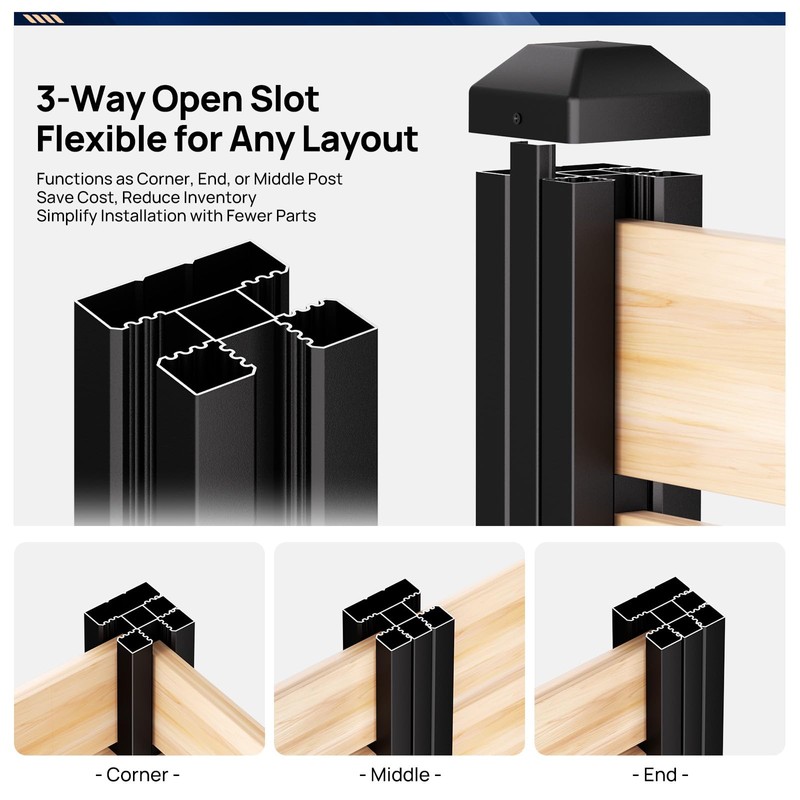 3-Way Open Slot
Flexible for Any Layout

Functions as Corner, End, or Middle Post
Save Cost, Reduce Inventory
Simplify Installation with Fewer Parts

- Corner -

- Middle -

- End -