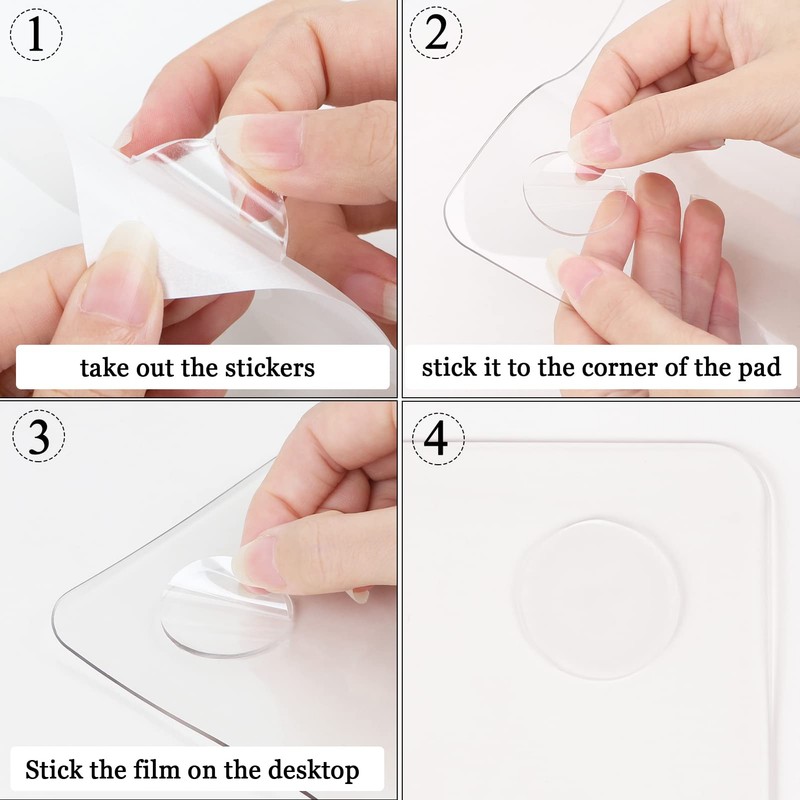 1
take out the stickers

2
stick it to the corner of the pad

3
Stick the film on the desktop

4