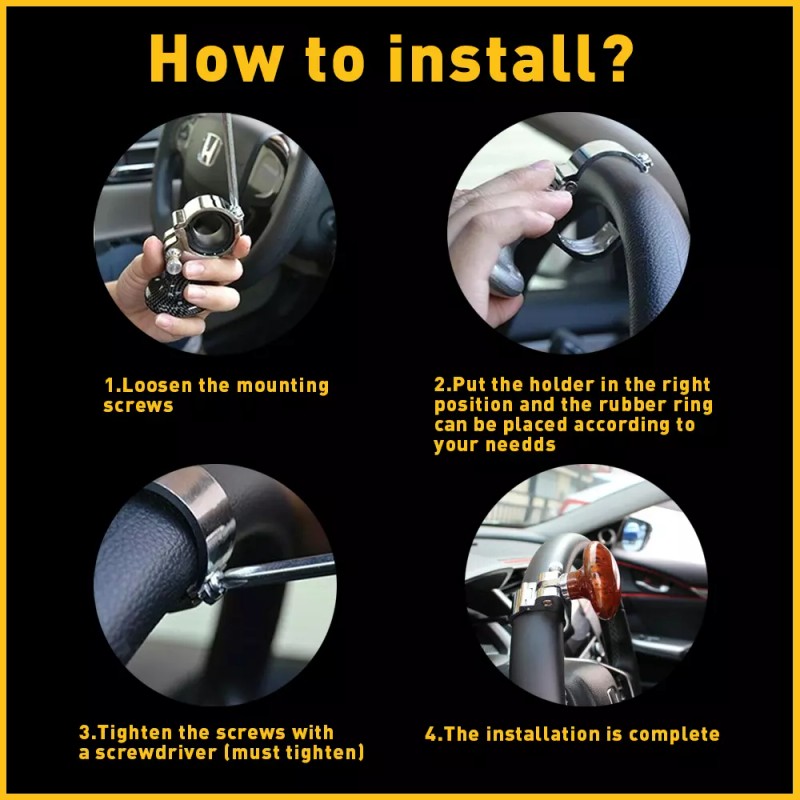 How to install?

1.Loosen the mounting screws

2.Put the holder in the right position and the rubber ring can be placed according to your needds

3.Tighten the screws with a screwdriver (must tighten)

4.The installation is complete