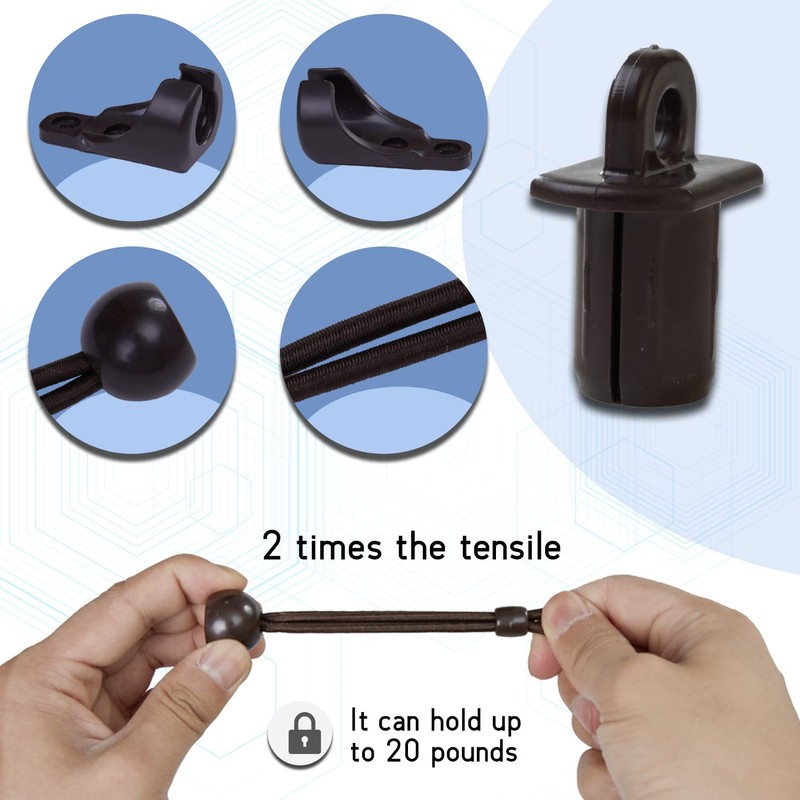 2 times the tensile

It can hold up to 20 pounds