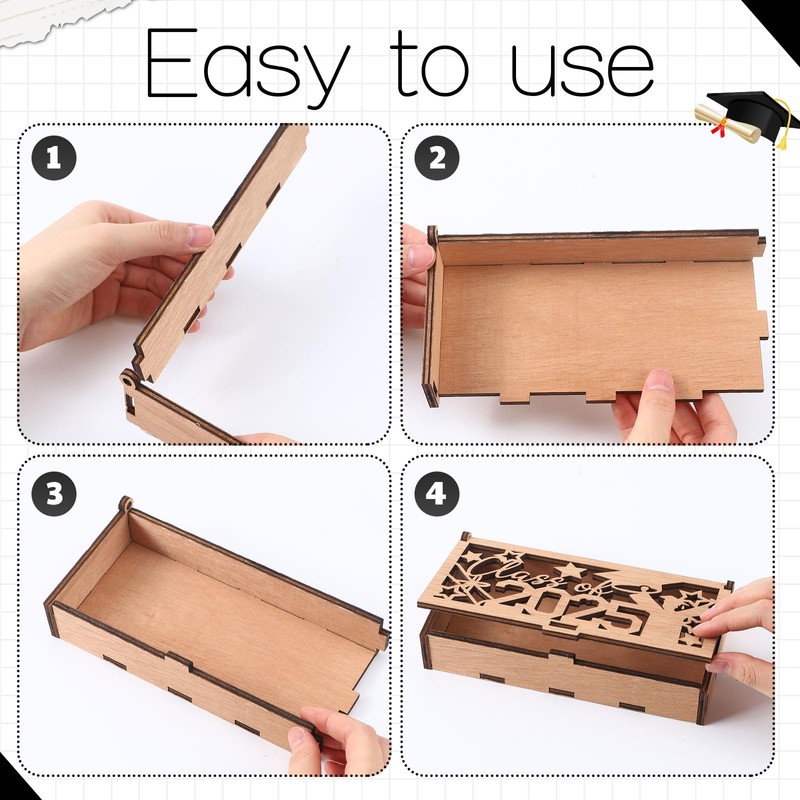 Easy to use

1

2

3

4

Class of 2025