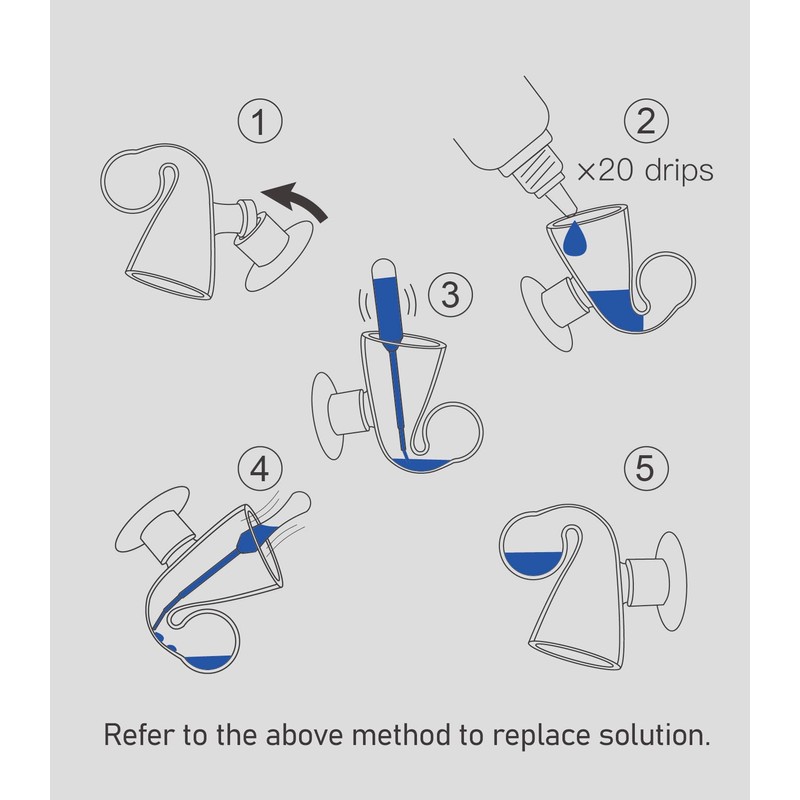 1

2
×20 drips

3

4

5

Refer to the above method to replace solution.