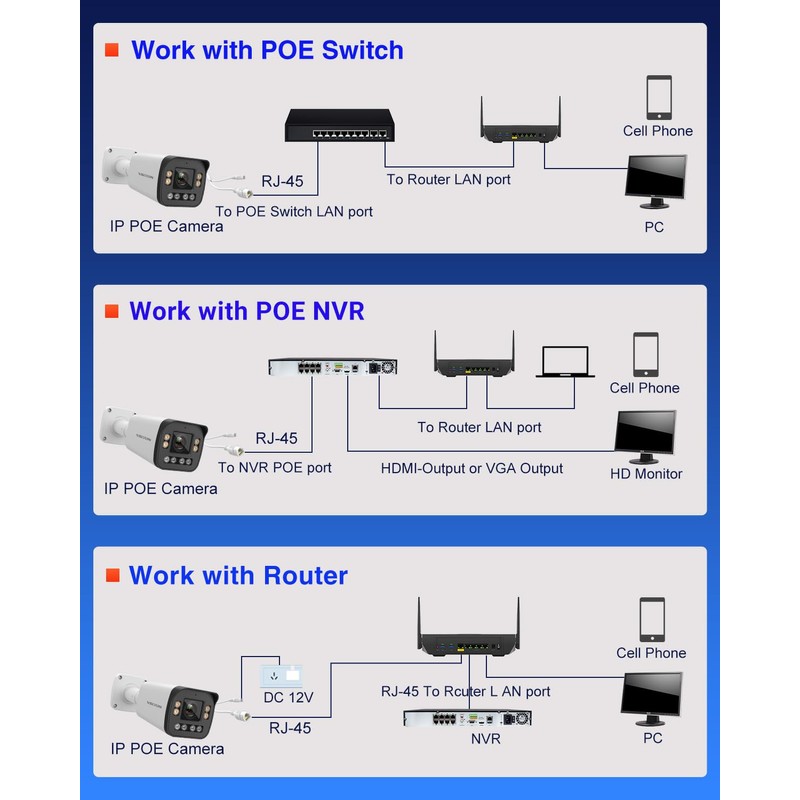 Work with POE Switch

Cell Phone

RJ-45

To Router LAN port

To POE Switch LAN port

IP POE Camera

PC

Work with POE NVR

Cell Phone

RJ-45

To Router LAN port

To NVR POE port

HDMI-Output or VGA Output

HD Monitor

IP POE Camera

Work with Router

Cell Phone

DC 12V

RJ-45 To Rcuter L AN port

RJ-45

NVR

PC

IP POE Camera