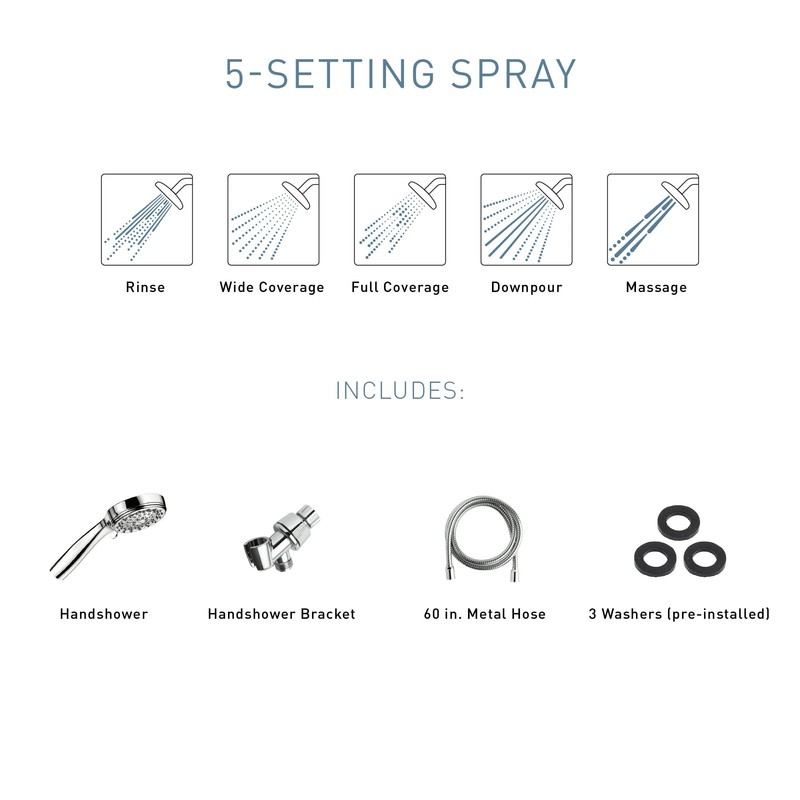 5-SETTING SPRAY

Rinse

Wide Coverage

Full Coverage

Downpour

Massage

INCLUDES:

Handshower

Handshower Bracket

60 in. Metal Hose

3 Washers (pre-installed)