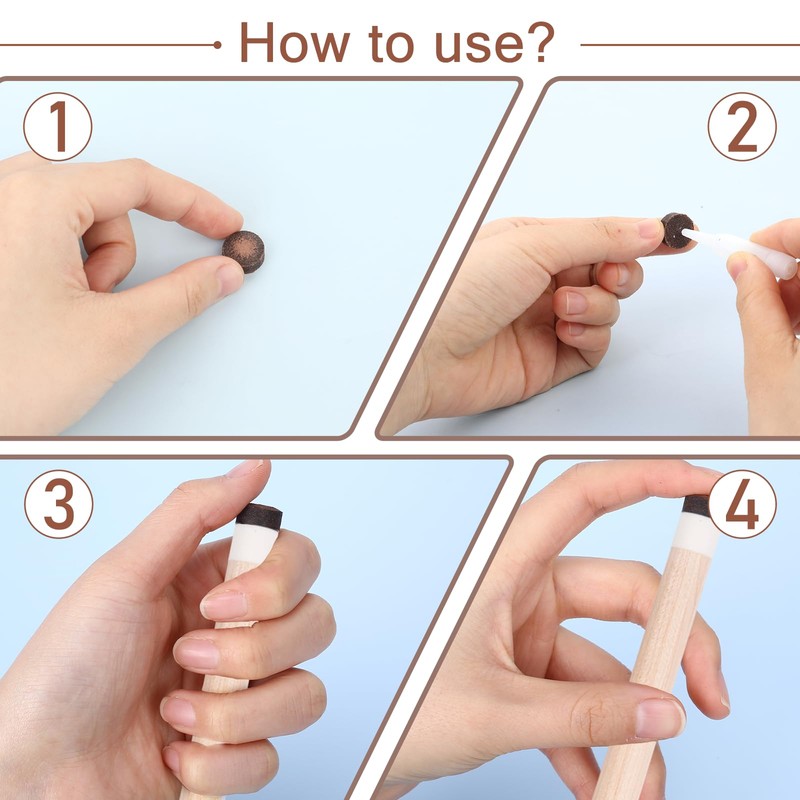 How to use?

1

2

3

4