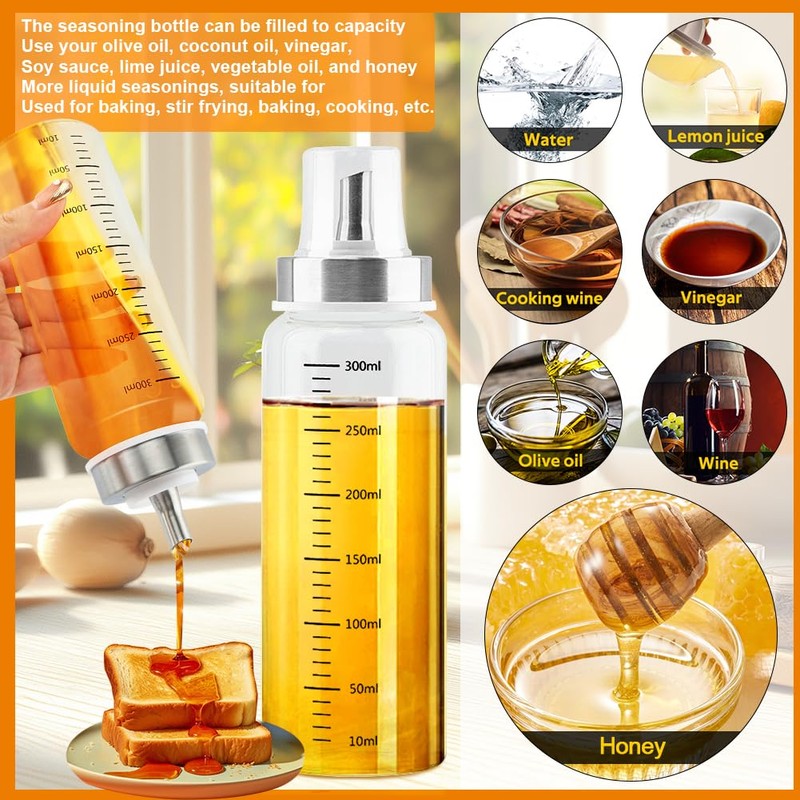 The seasoning bottle can be filled to capacity
Use your olive oil, coconut oil, vinegar,
Soy sauce, lime juice, vegetable oil, and honey
More liquid seasonings, suitable for
Used for baking, stir frying, baking, cooking, etc.

10ml
50ml
100ml
150ml
200ml
250ml
300ml

300ml
250ml
200ml
150ml
100ml
50ml
10ml

Water
Lemon juice
Cooking wine
Vinegar
Olive oil
Wine
Honey