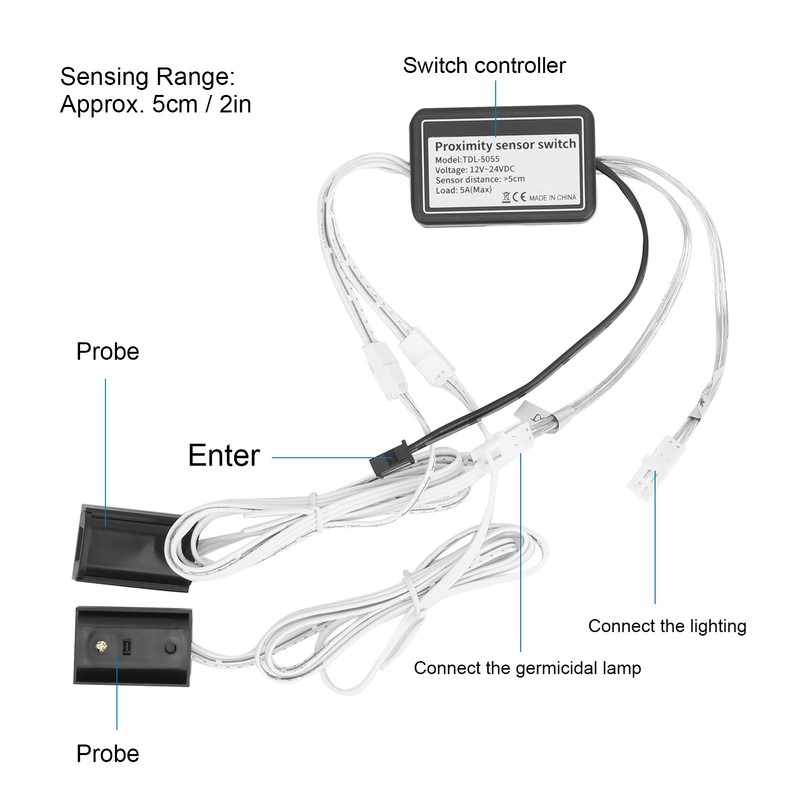 Sensing Range:
Approx. 5cm / 2in

Switch controller

Proximity sensor switch
Model:TDL-5055
Voltage: 12V~24VDC
Sensor distance: >5cm
Load: 5A(Max)
CE MADE IN CHINA

Probe

Enter

Connect the lighting

Connect the germicidal lamp

Probe