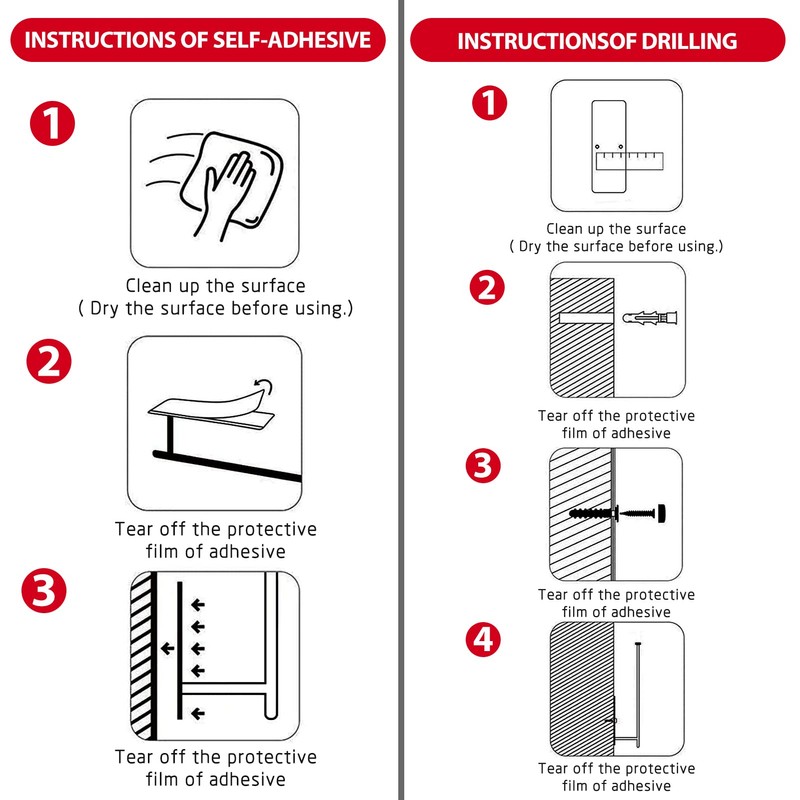 INSTRUCTIONS OF SELF-ADHESIVE

1

Clean up the surface
( Dry the surface before using.)

2

Tear off the protective film of adhesive

3

Tear off the protective film of adhesive

INSTRUCTIONSOF DRILLING

1

Clean up the surface
( Dry the surface before using.)

2

Tear off the protective film of adhesive

3

Tear off the protective film of adhesive

4

Tear off the protective film of adhesive