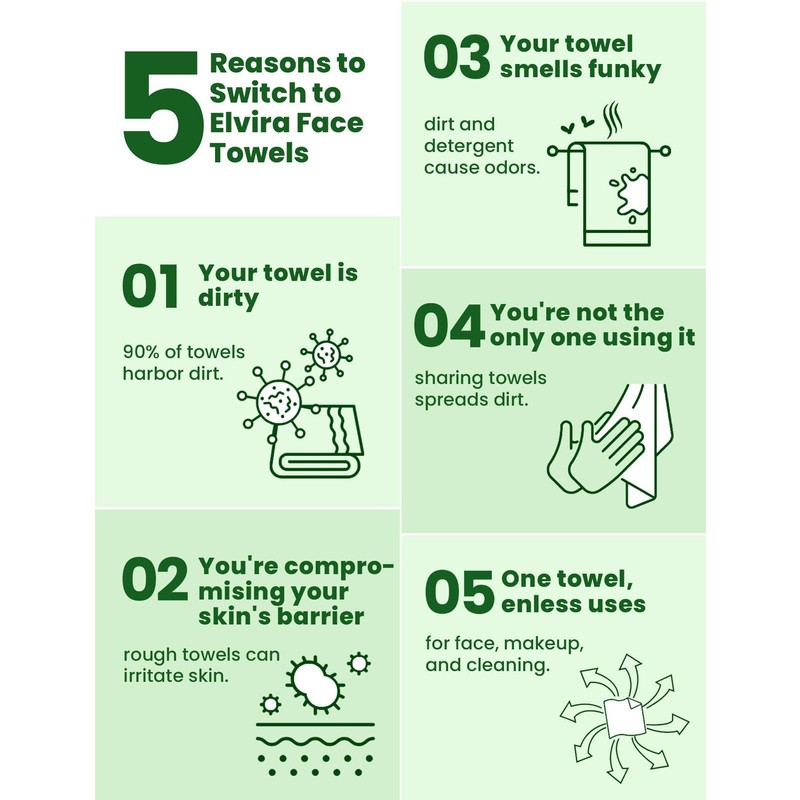 5 Reasons to Switch to Elvira Face Towels

01 Your towel is dirty

90% of towels harbor dirt.

02 You're compromising your skin's barrier

rough towels can irritate skin.

03 Your towel smells funky

dirt and detergent cause odors.

04 You're not the only one using it

sharing towels spreads dirt.

05 One towel, enless uses

for face, makeup, and cleaning.