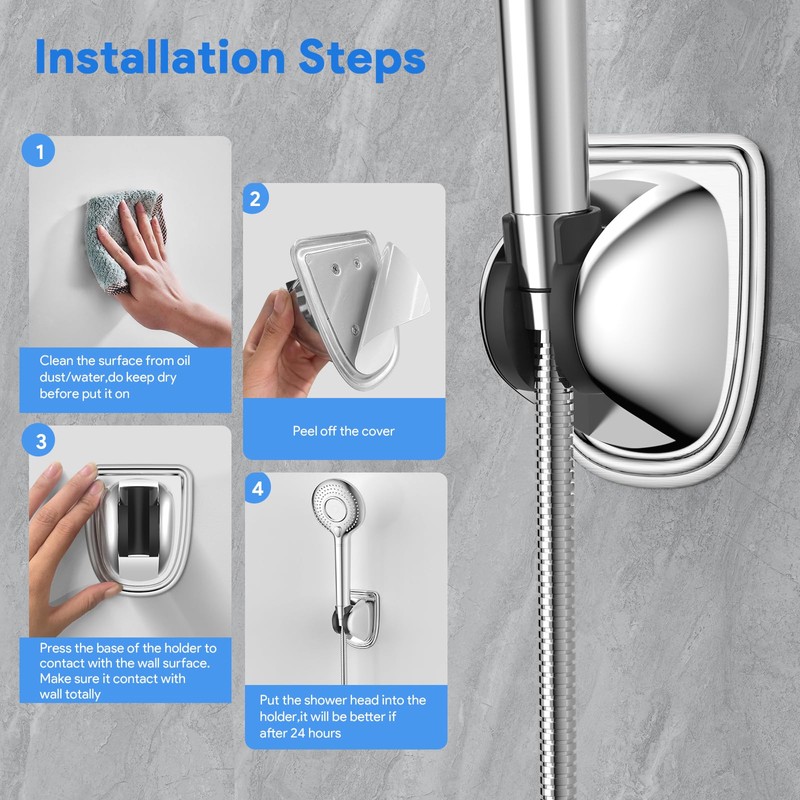 Installation Steps

1

Clean the surface from oil dust/water,do keep dry before put it on

2

Peel off the cover

3

Press the base of the holder to contact with the wall surface. Make sure it contact with wall totally

4

Put the shower head into the holder,it will be better if after 24 hours