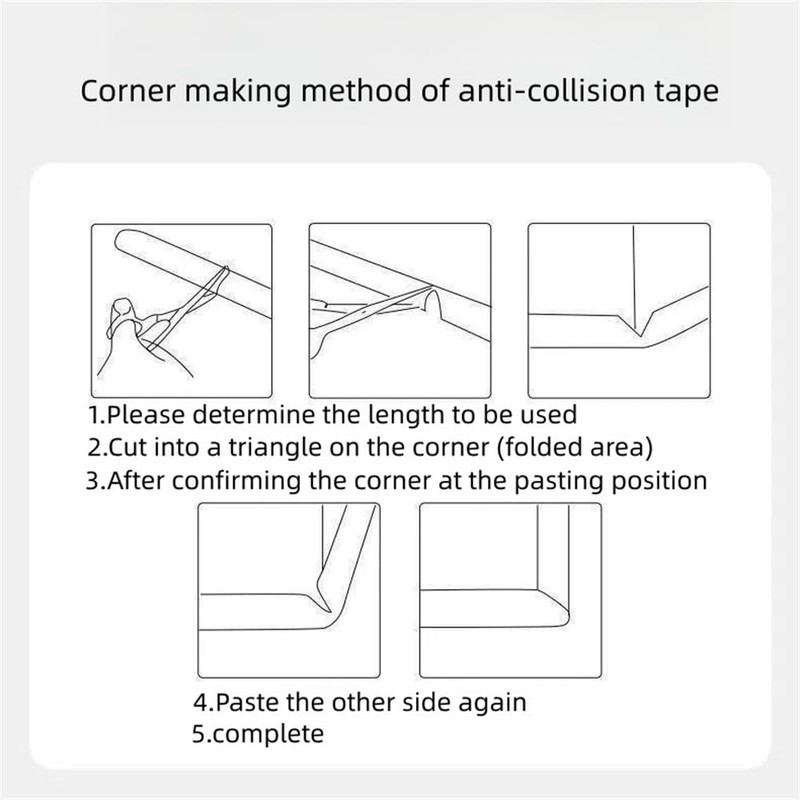 Corner making method of anti-collision tape

1.Please determine the length to be used
2.Cut into a triangle on the corner (folded area)
3.After confirming the corner at the pasting position

4.Paste the other side again
5.complete