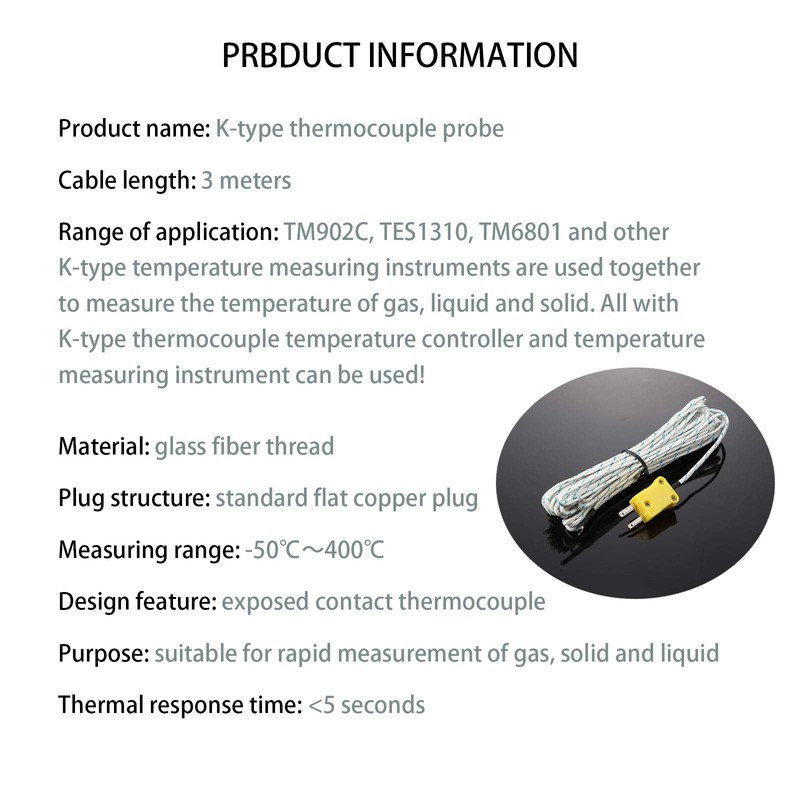 PRBDUCT INFORMATION

Product name: K-type thermocouple probe

Cable length: 3 meters

Range of application: TM902C, TES1310, TM6801 and other K-type temperature measuring instruments are used together to measure the temperature of gas, liquid and solid. All with K-type thermocouple temperature controller and temperature measuring instrument can be used!

Material: glass fiber thread

Plug structure: standard flat copper plug

Measuring range: -50℃～400℃

Design feature: exposed contact thermocouple

Purpose: suitable for rapid measurement of gas, solid and liquid

Thermal response time: <5 seconds