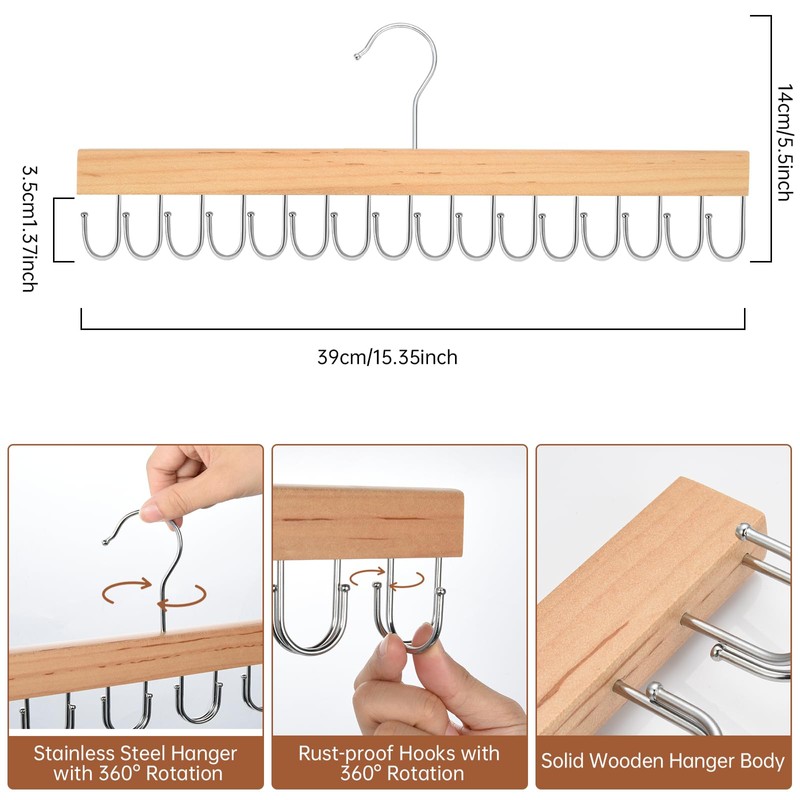 14cm/5.5inch

3.5cm1.37inch

39cm/15.35inch

Stainless Steel Hanger with 360° Rotation

Rust-proof Hooks with 360° Rotation

Solid Wooden Hanger Body