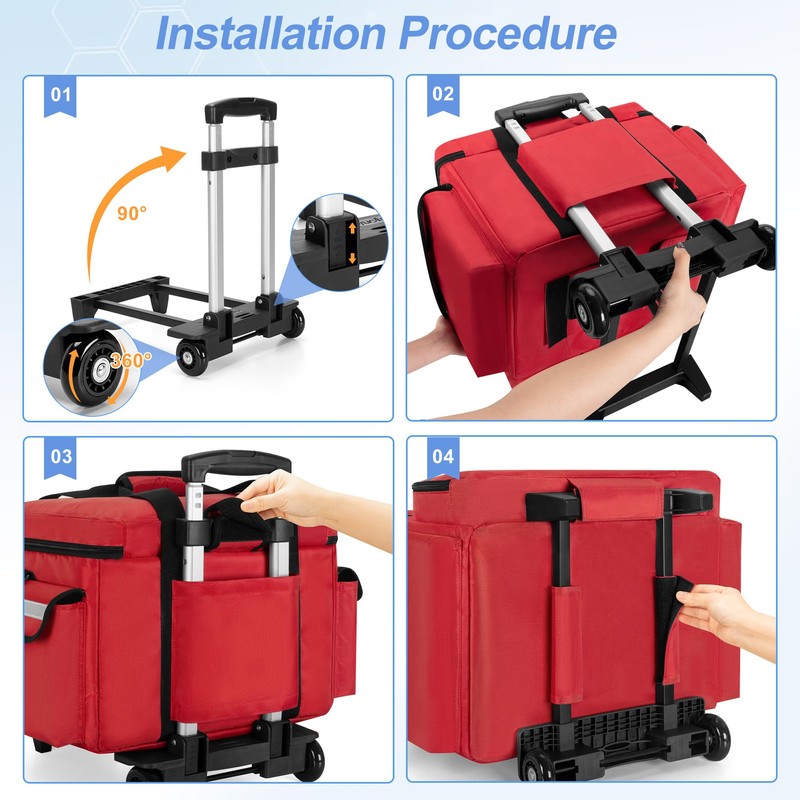 Installation Procedure

01

90°

360°

02

03

04