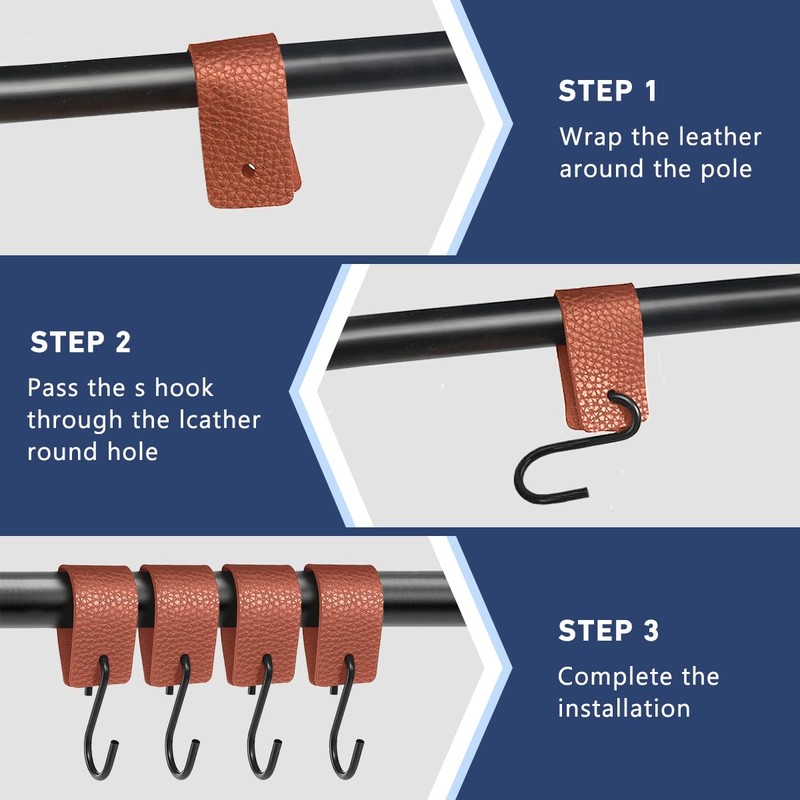 STEP 1
Wrap the leather around the pole

STEP 2
Pass the s hook through the lcather round hole

STEP 3
Complete the installation