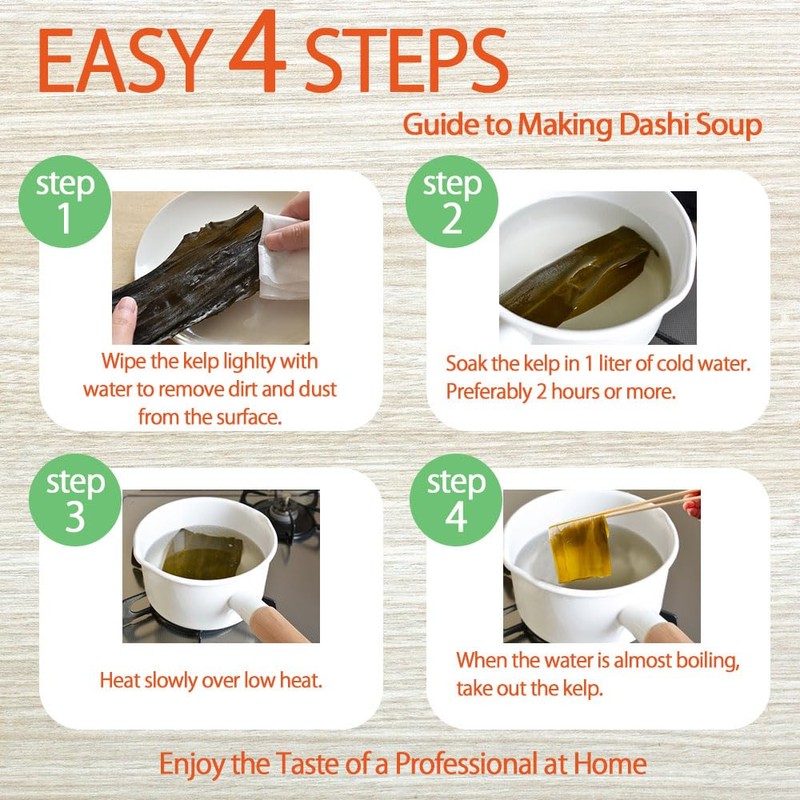 EASY 4 STEPS

Guide to Making Dashi Soup

step 1

Wipe the kelp lighlty with water to remove dirt and dust from the surface.

step 2

Soak the kelp in 1 liter of cold water. Preferably 2 hours or more.

step 3

Heat slowly over low heat.

step 4

When the water is almost boiling, take out the kelp.

Enjoy the Taste of a Professional at Home