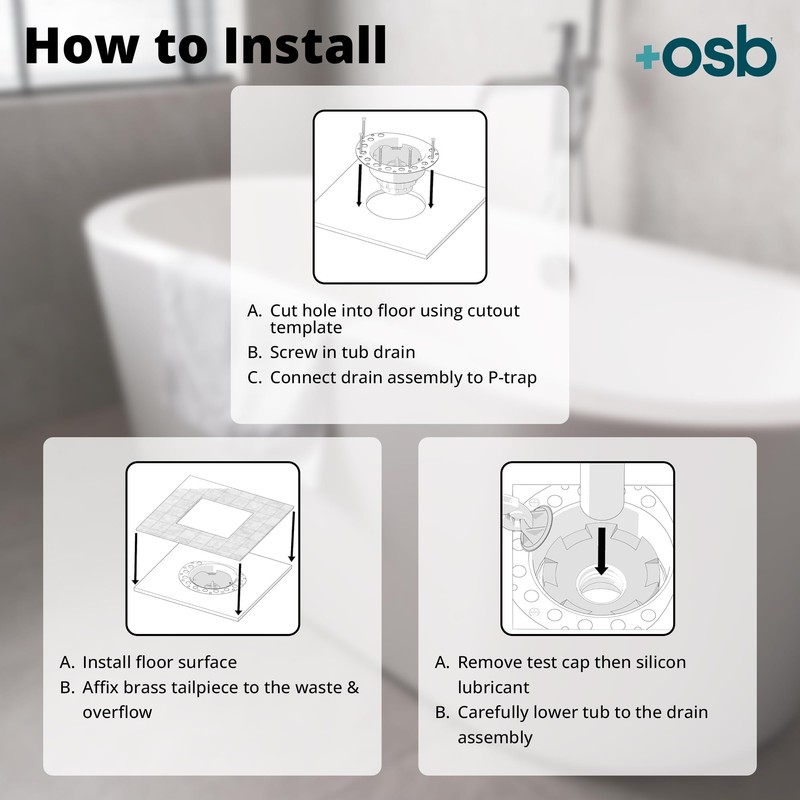 How to Install

+osb

A. Cut hole into floor using cutout template
B. Screw in tub drain
C. Connect drain assembly to P-trap

A. Install floor surface
B. Affix brass tailpiece to the waste & overflow

A. Remove test cap then silicon lubricant
B. Carefully lower tub to the drain assembly