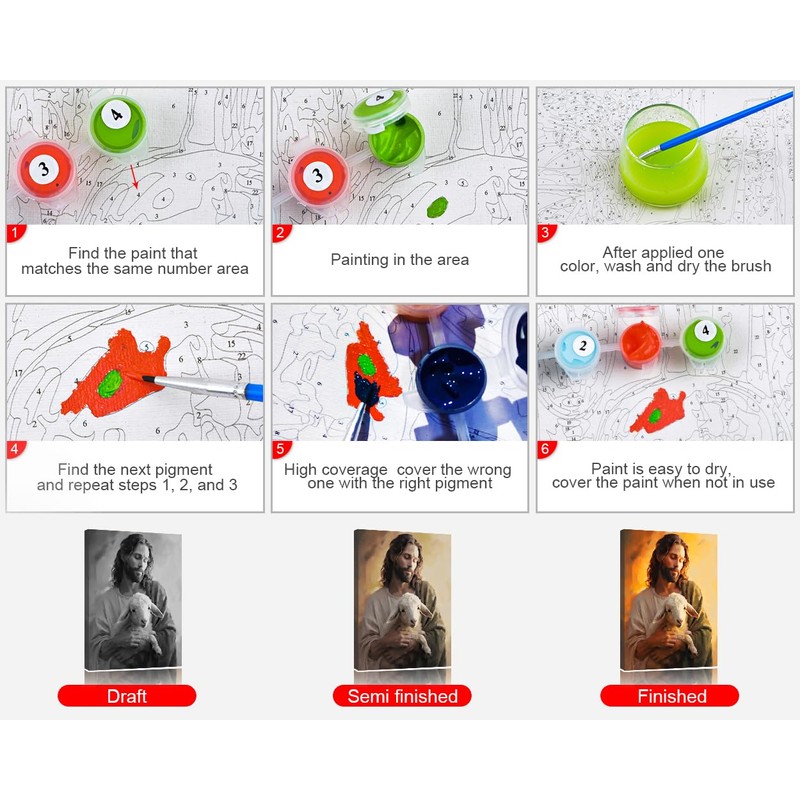 1
Find the paint that matches the same number area

2
Painting in the area

3
After applied one color, wash and dry the brush

4
Find the next pigment and repeat steps 1, 2, and 3

5
High coverage cover the wrong one with the right pigment

6
Paint is easy to dry, cover the paint when not in use

Draft

Semi finished

Finished