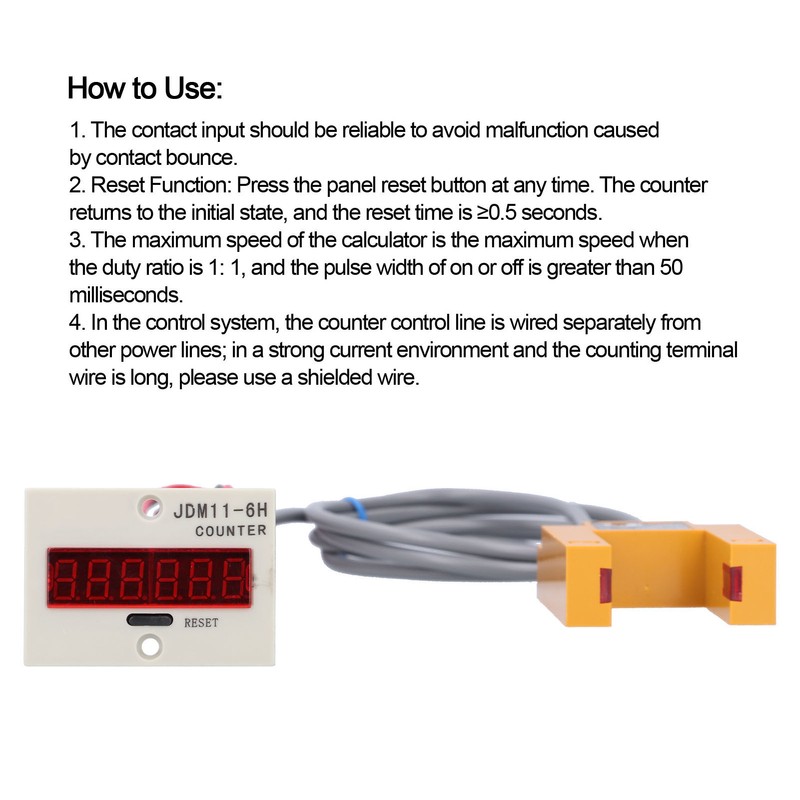 How to Use:

1. The contact input should be reliable to avoid malfunction caused by contact bounce.
2. Reset Function: Press the panel reset button at any time. The counter returns to the initial state, and the reset time is ≥0.5 seconds.
3. The maximum speed of the calculator is the maximum speed when the duty ratio is 1: 1, and the pulse width of on or off is greater than 50 milliseconds.
4. In the control system, the counter control line is wired separately from other power lines; in a strong current environment and the counting terminal wire is long, please use a shielded wire.

JDM11-6H
COUNTER
888888
RESET