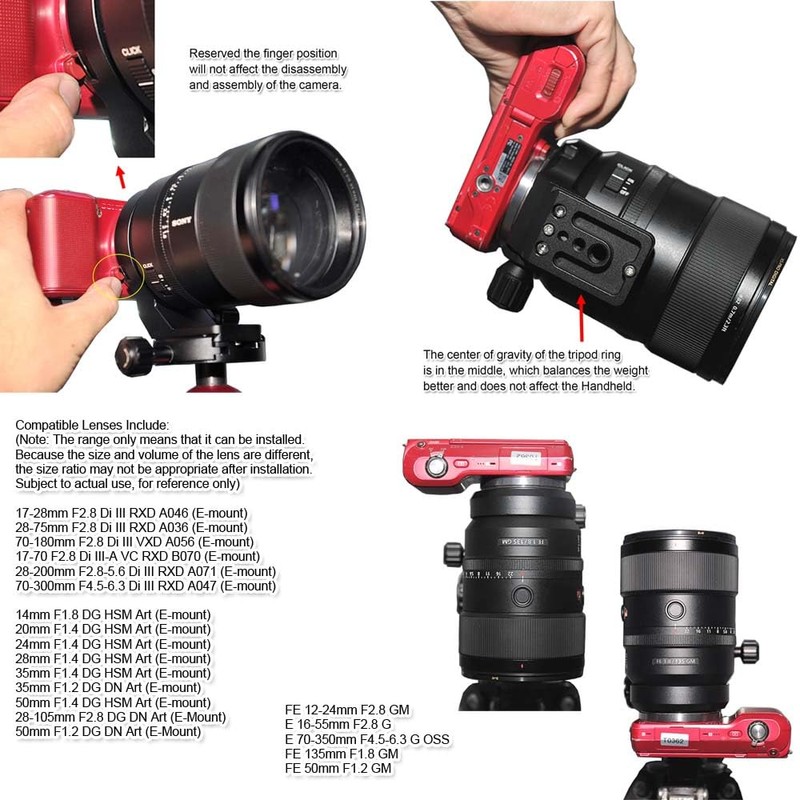 CLICK

Reserved the finger position will not affect the disassembly and assembly of the camera.

SONY

CLICK

The center of gravity of the tripod ring is in the middle, which balances the weight better and does not affect the Handheld.

Compatible Lenses Include:
(Note: The range only means that it can be installed. Because the size and volume of the lens are different, the size ratio may not be appropriate after installation. Subject to actual use, for reference only)

17-28mm F2.8 Di III RXD A046 (E-mount)
28-75mm F2.8 Di III RXD A036 (E-mount)
70-180mm F2.8 Di III VXD A056 (E-mount)
17-70 F2.8 Di III-A VC RXD B070 (E-mount)
28-200mm F2.8-5.6 Di III RXD A071 (E-mount)
70-300mm F4.5-6.3 Di III RXD A047 (E-mount)

14mm F1.8 DG HSM Art (E-mount)
20mm F1.4 DG HSM Art (E-mount)
24mm F1.4 DG HSM Art (E-mount)
28mm F1.4 DG HSM Art (E-mount)
35mm F1.4 DG HSM Art (E-mount)
35mm F1.2 DG DN Art (E-mount)
50mm F1.4 DG HSM Art (E-mount)
28-105mm F2.8 DG DN Art (E-Mount)
50mm F1.2 DG DN Art (E-Mount)

FE 12-24mm F2.8 GM
E 16-55mm F2.8 G
E 70-350mm F4.5-6.3 G OSS
FE 135mm F1.8 GM
FE 50mm F1.2 GM

T0362