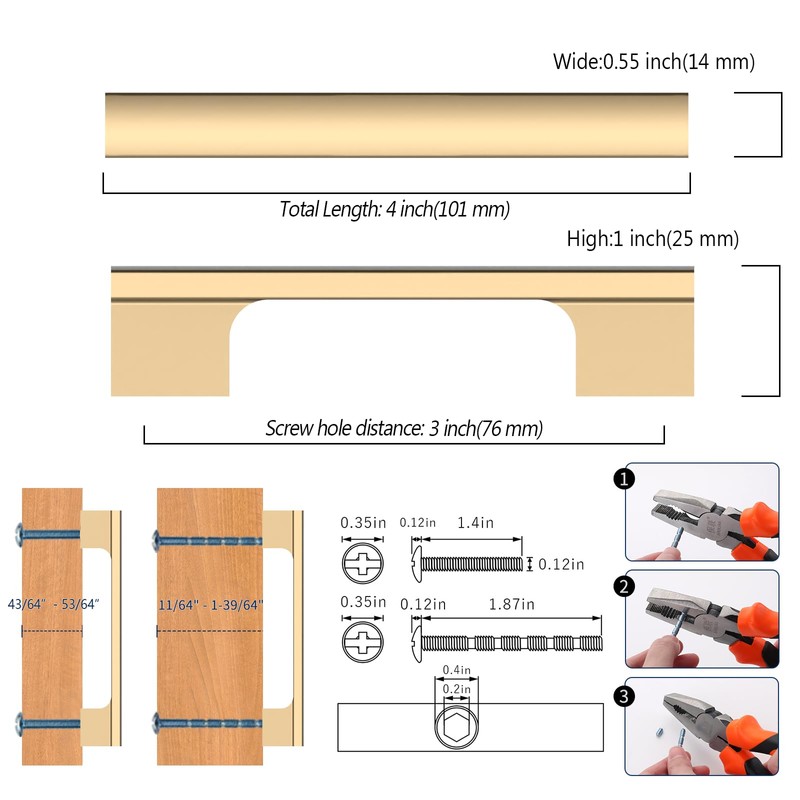 Wide:0.55 inch(14 mm)

Total Length: 4 inch(101 mm)

High:1 inch(25 mm)

Screw hole distance: 3 inch(76 mm)

43/64" - 53/64"

11/64" - 1-39/64"

0.35in

0.12in

1.4in

0.12in

0.35in

0.12in

1.87in

0.4in

0.2in

1

2

3