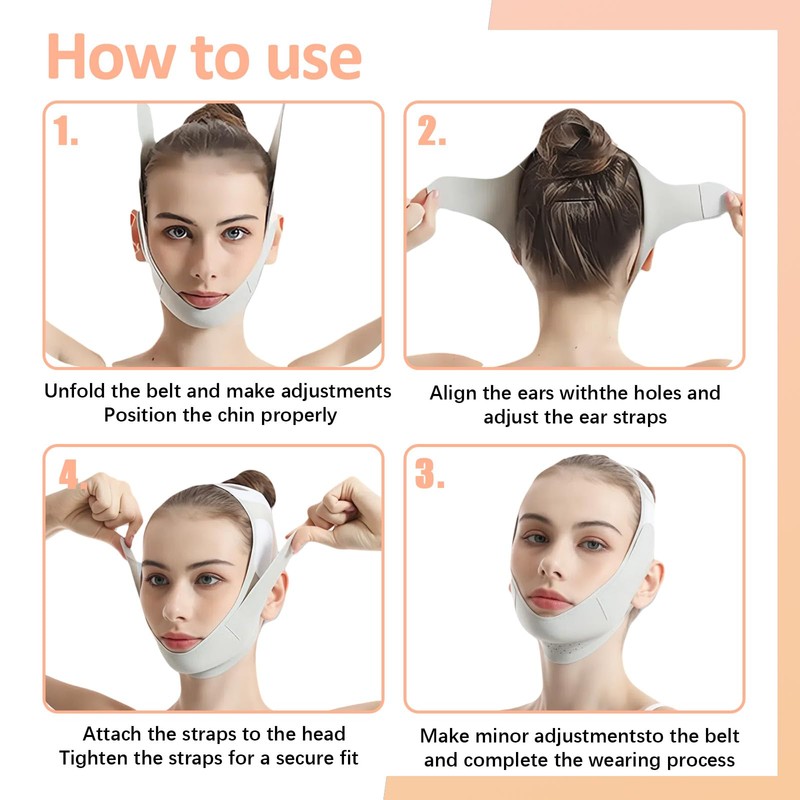 How to use

1.

Unfold the belt and make adjustments
Position the chin properly

2.

Align the ears withthe holes and adjust the ear straps

4.

Attach the straps to the head
Tighten the straps for a secure fit

3.

Make minor adjustmentsto the belt and complete the wearing process