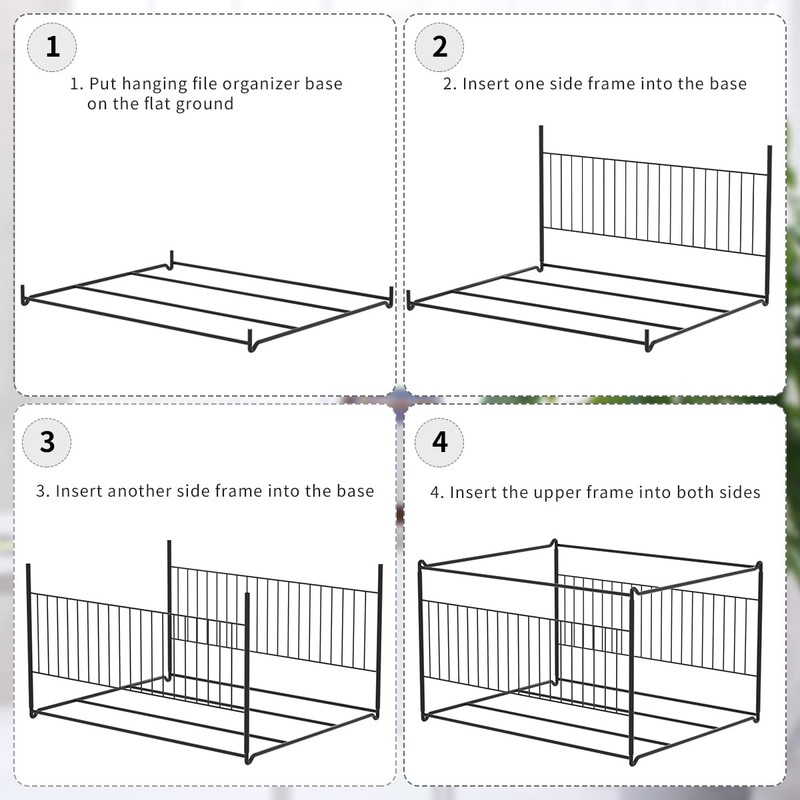 1

1. Put hanging file organizer base on the flat ground

2

2. Insert one side frame into the base

3

3. Insert another side frame into the base

4

4. Insert the upper frame into both sides