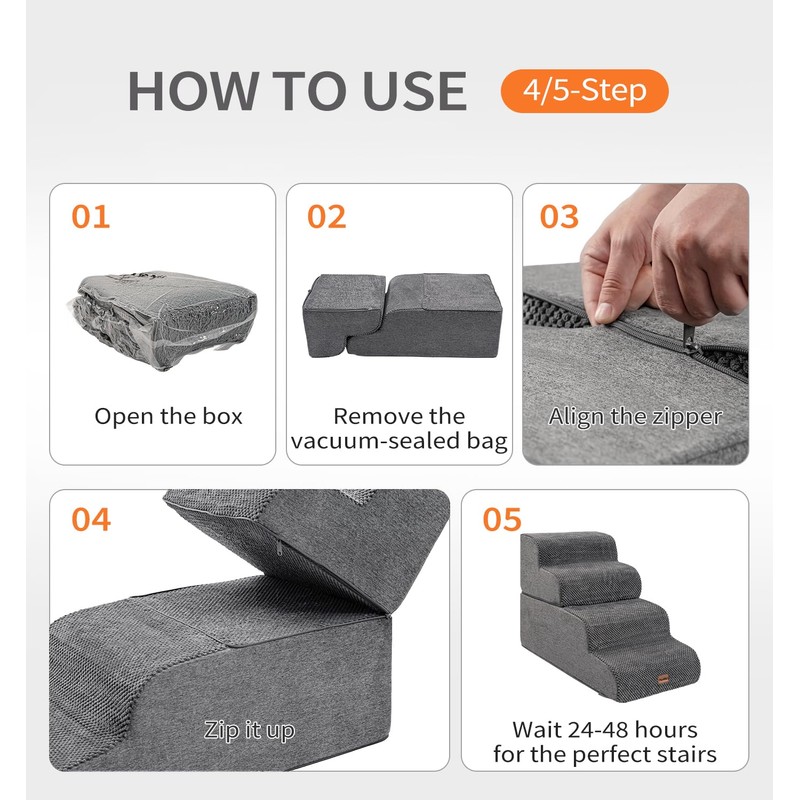 HOW TO USE 4/5-Step

01

Open the box

02

Remove the vacuum-sealed bag

03

Align the zipper

04

Zip it up

05

Wait 24-48 hours for the perfect stairs