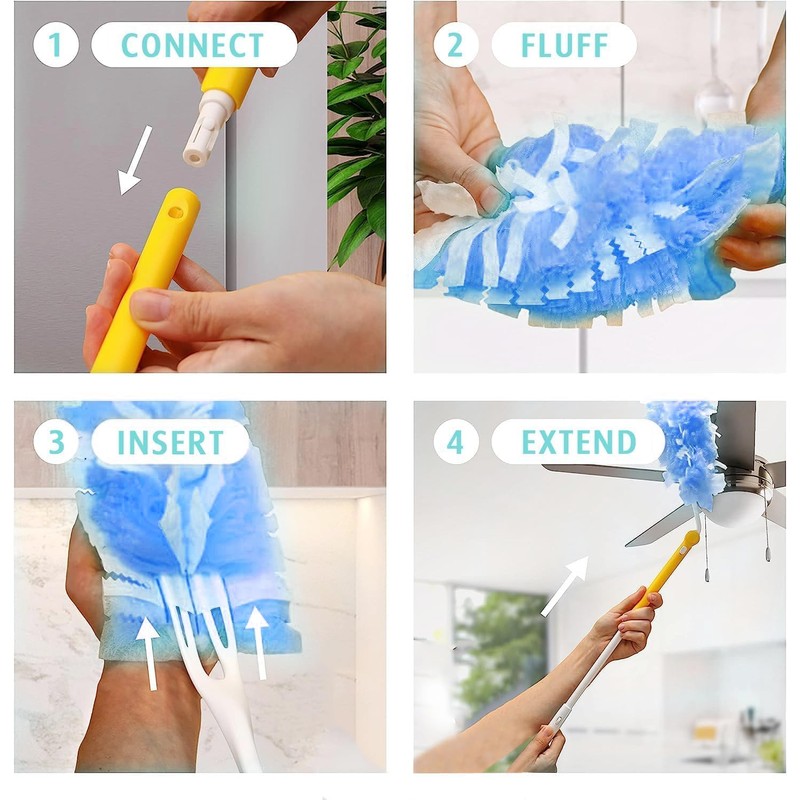 1 CONNECT

2 FLUFF

3 INSERT

4 EXTEND