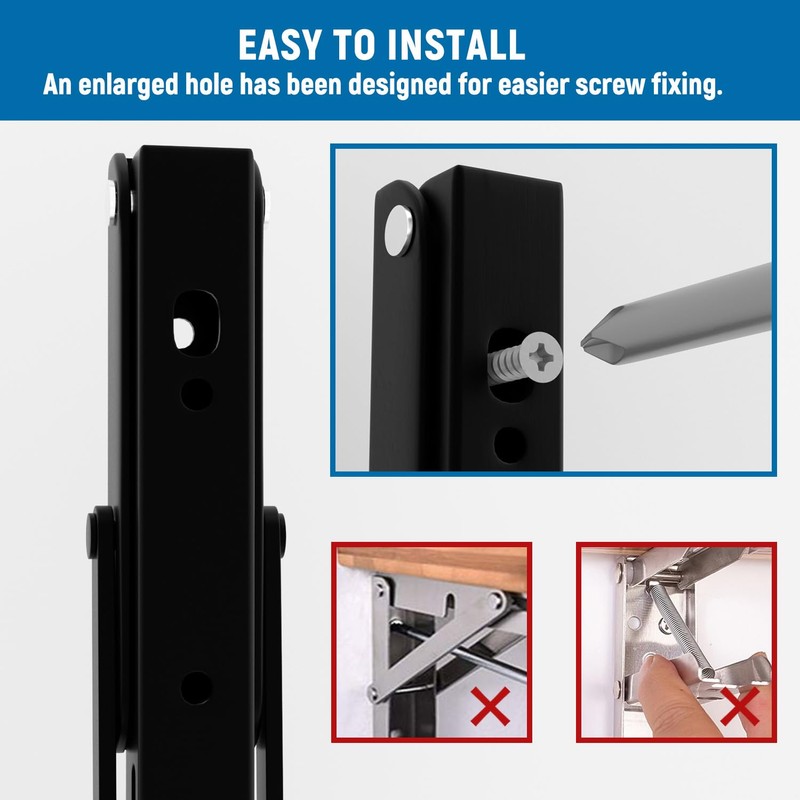 EASY TO INSTALL
An enlarged hole has been designed for easier screw fixing.