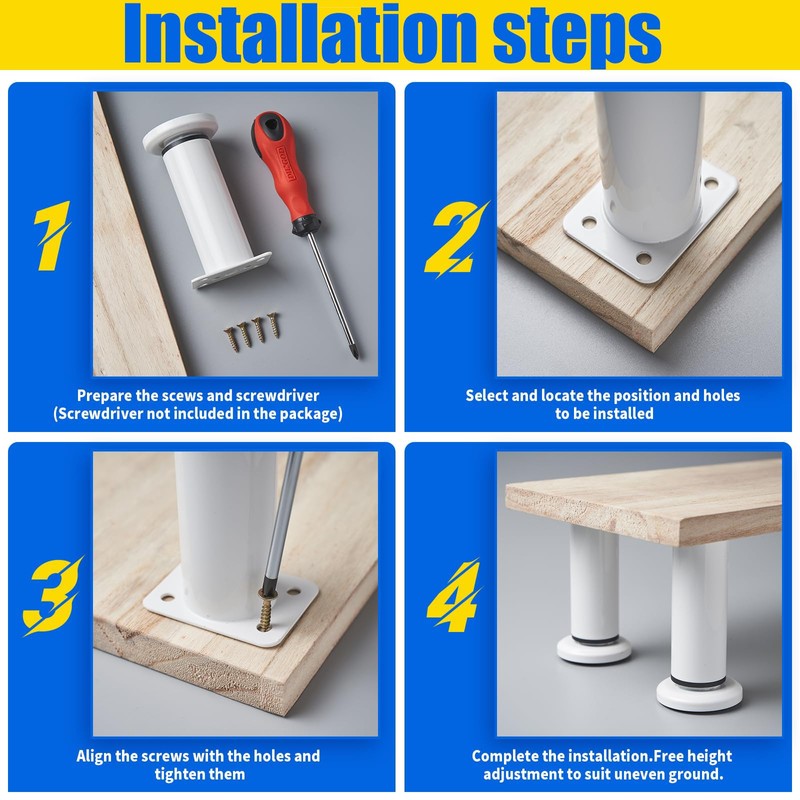 Installation steps

1

Prepare the scews and screwdriver (Screwdriver not included in the package)

2

Select and locate the position and holes to be installed

3

Align the screws with the holes and tighten them

4

Complete the installation.Free height adjustment to suit uneven ground.