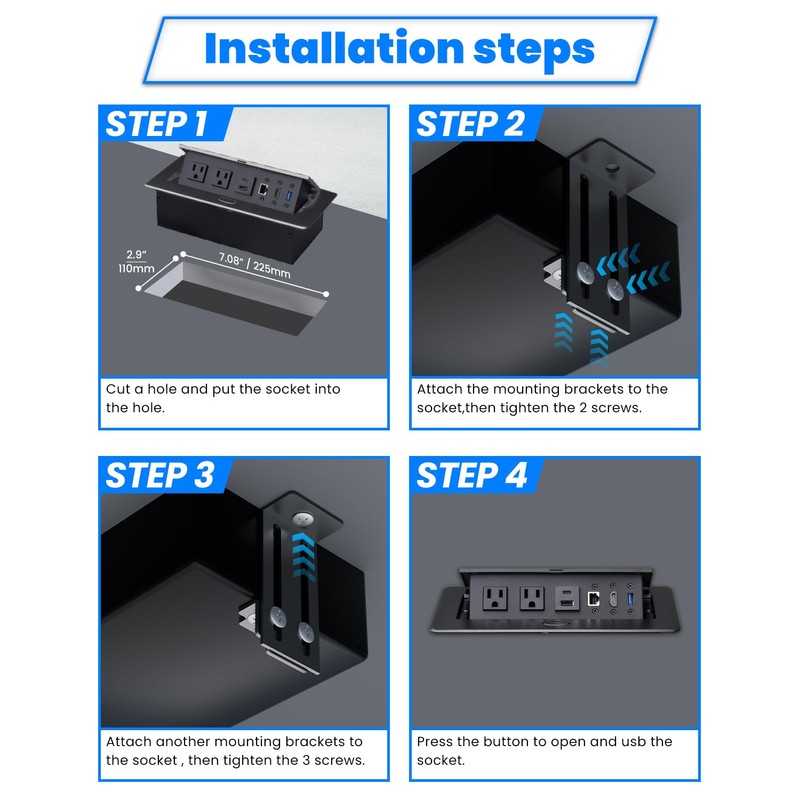 Installation steps

STEP 1

2.9"
110mm

7.08" / 225mm

Cut a hole and put the socket into the hole.

STEP 2

Attach the mounting brackets to the socket,then tighten the 2 screws.

STEP 3

Attach another mounting brackets to the socket , then tighten the 3 screws.

STEP 4

Press the button to open and usb the socket.