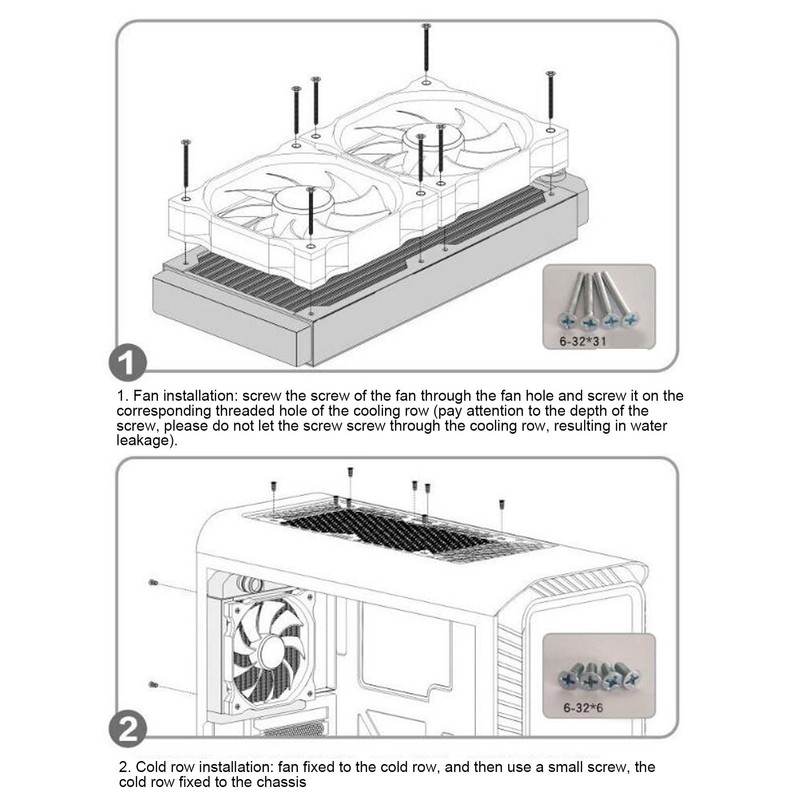 6-32*31

1

1. Fan installation: screw the screw of the fan through the fan hole and screw it on the corresponding threaded hole of the cooling row (pay attention to the depth of the screw, please do not let the screw screw through the cooling row, resulting in water leakage).

6-32*6

2

2. Cold row installation: fan fixed to the cold row, and then use a small screw, the cold row fixed to the chassis