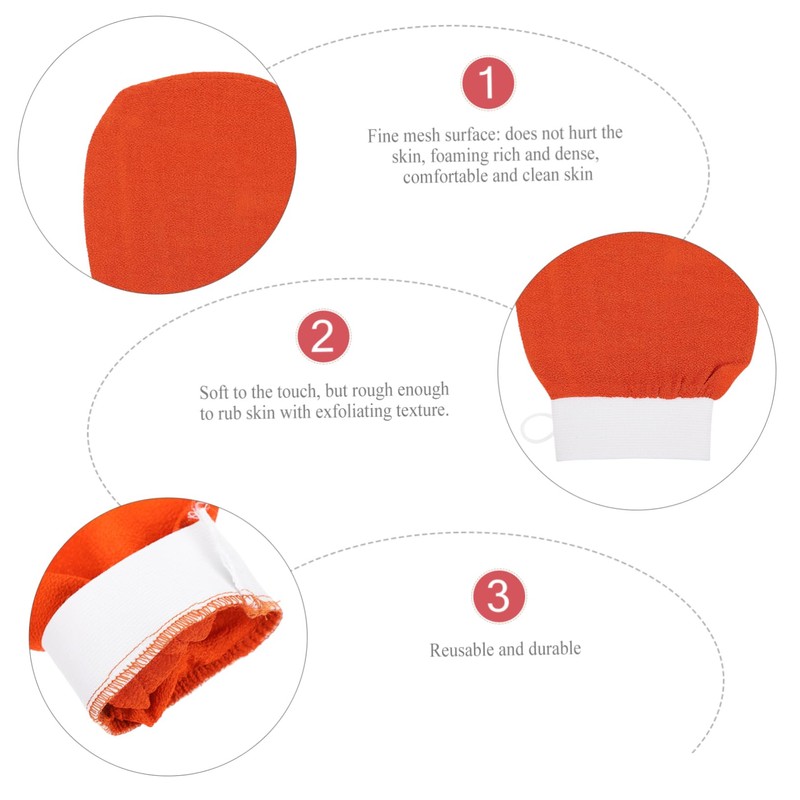 1

Fine mesh surface: does not hurt the skin, foaming rich and dense, comfortable and clean skin

2

Soft to the touch, but rough enough to rub skin with exfoliating texture.

3

Reusable and durable