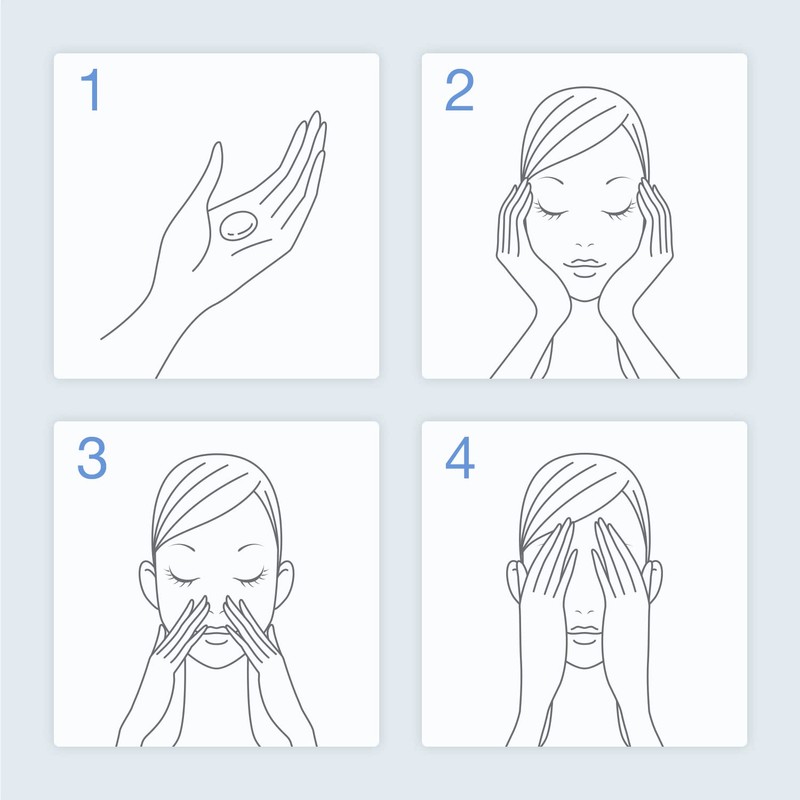 1

2

3

4