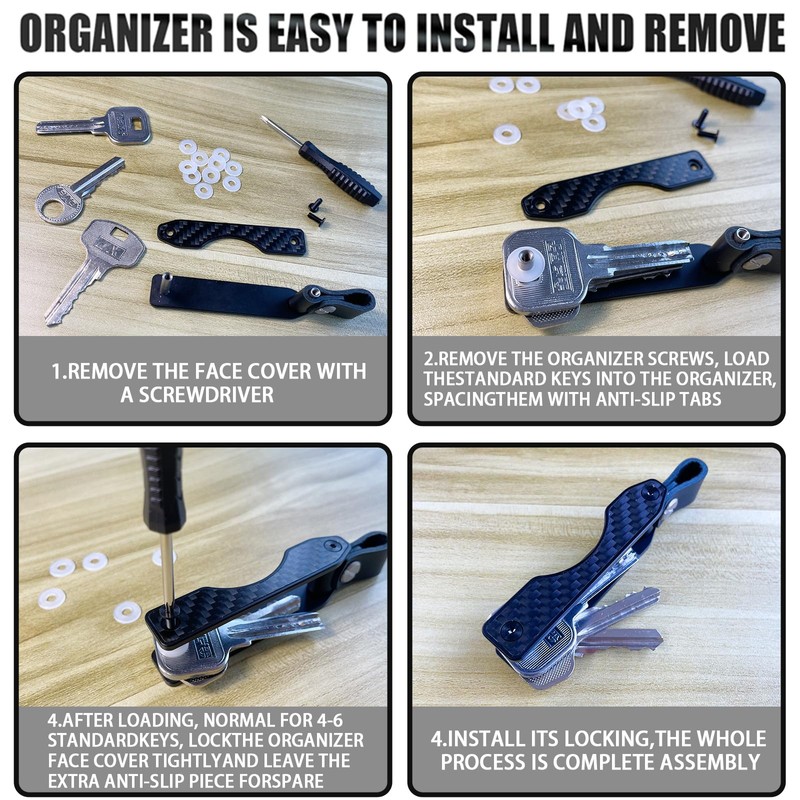 ORGANIZER IS EASY TO INSTALL AND REMOVE

1.REMOVE THE FACE COVER WITH A SCREWDRIVER

2.REMOVE THE ORGANIZER SCREWS, LOAD THESTANDARD KEYS INTO THE ORGANIZER, SPACINGTHEM WITH ANTI-SLIP TABS

4.AFTER LOADING, NORMAL FOR 4-6 STANDARDKEYS, LOCKTHE ORGANIZER FACE COVER TIGHTLYAND LEAVE THE EXTRA ANTI-SLIP PIECE FORSPARE

4.INSTALL ITS LOCKING,THE WHOLE PROCESS IS COMPLETE ASSEMBLY