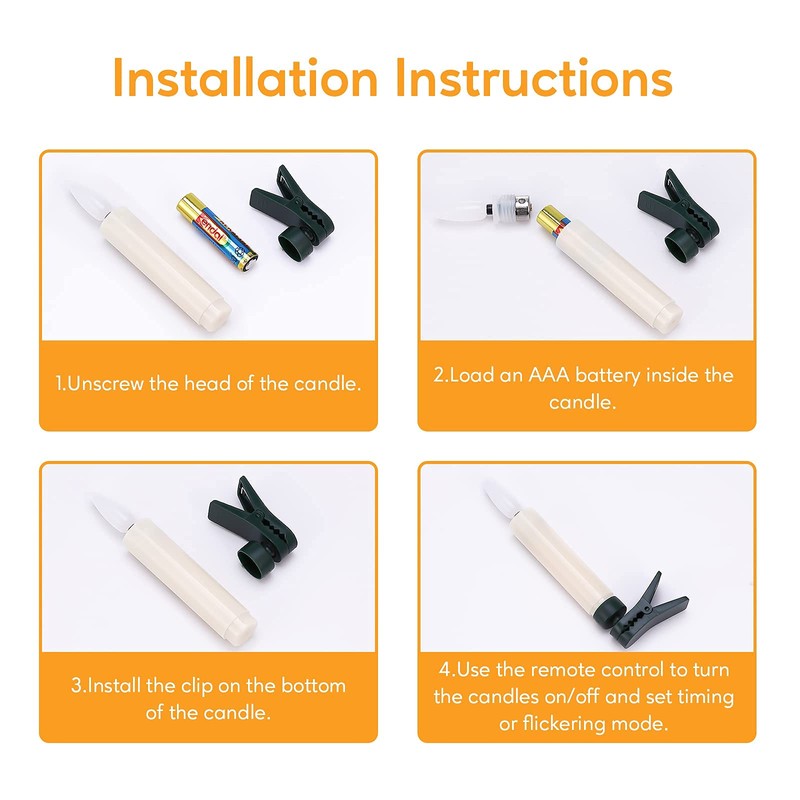 Installation Instructions

kendal

1.Unscrew the head of the candle.

2.Load an AAA battery inside the candle.

3.Install the clip on the bottom of the candle.

4.Use the remote control to turn the candles on/off and set timing or flickering mode.