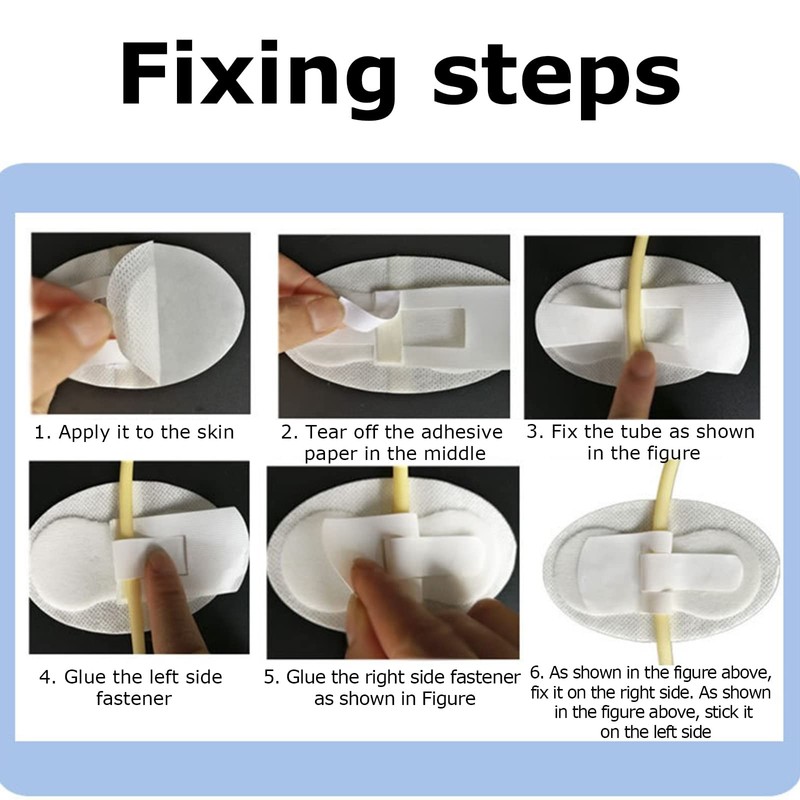 Fixing steps

1. Apply it to the skin

2. Tear off the adhesive paper in the middle

3. Fix the tube as shown in the figure

4. Glue the left side fastener

5. Glue the right side fastener as shown in Figure

6. As shown in the figure above, fix it on the right side. As shown in the figure above, stick it on the left side