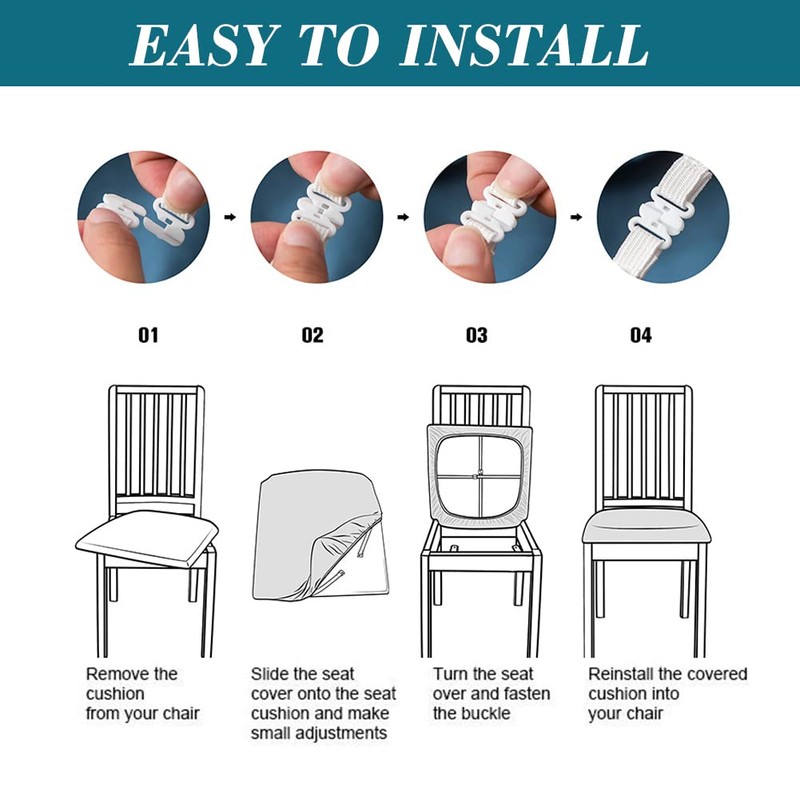 EASY TO INSTALL

01

02

03

04

Remove the cushion from your chair

Slide the seat cover onto the seat cushion and make small adjustments

Turn the seat over and fasten the buckle

Reinstall the covered cushion into your chair