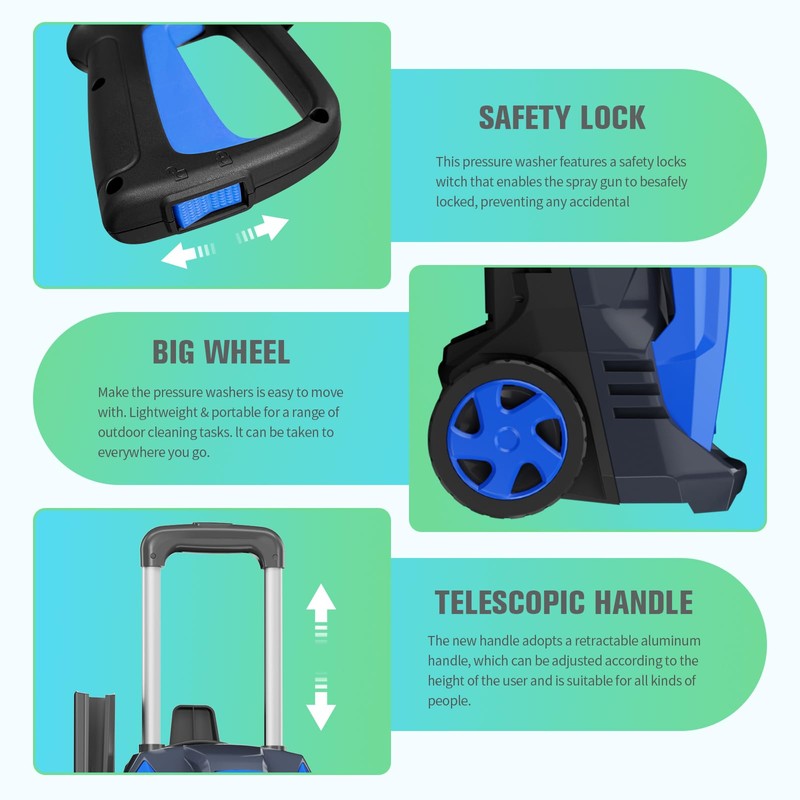 SAFETY LOCK

This pressure washer features a safety locks witch that enables the spray gun to besafely locked, preventing any accidental

BIG WHEEL

Make the pressure washers is easy to move with. Lightweight & portable for a range of outdoor cleaning tasks. It can be taken to everywhere you go.

TELESCOPIC HANDLE

The new handle adopts a retractable aluminum handle, which can be adjusted according to the height of the user and is suitable for all kinds of people.