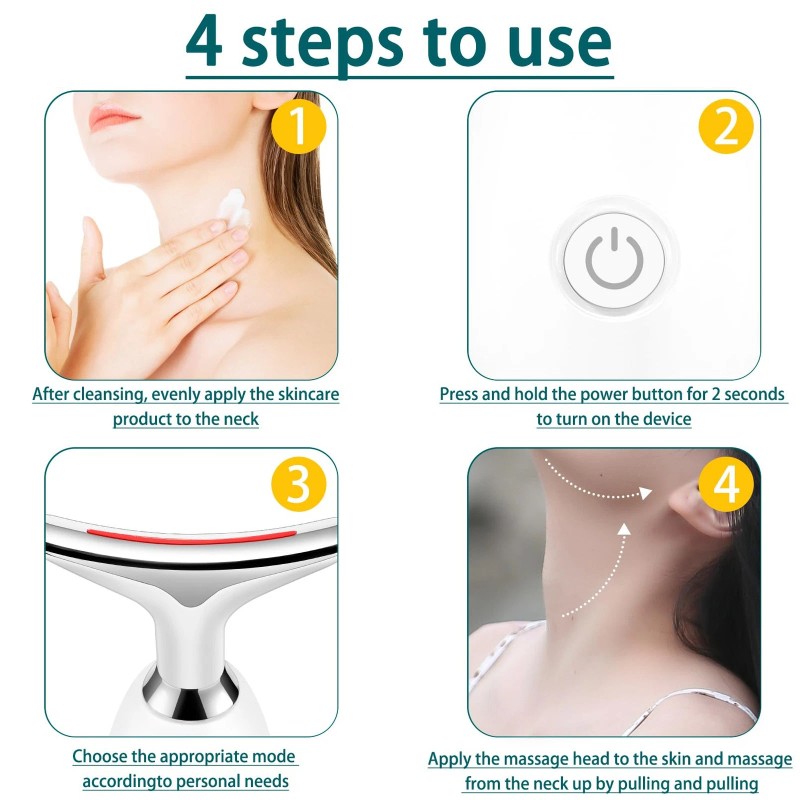 4 steps to use

1

After cleansing, evenly apply the skincare product to the neck

2

Press and hold the power button for 2 seconds to turn on the device

3

Choose the appropriate mode accordingto personal needs

4

Apply the massage head to the skin and massage from the neck up by pulling and pulling